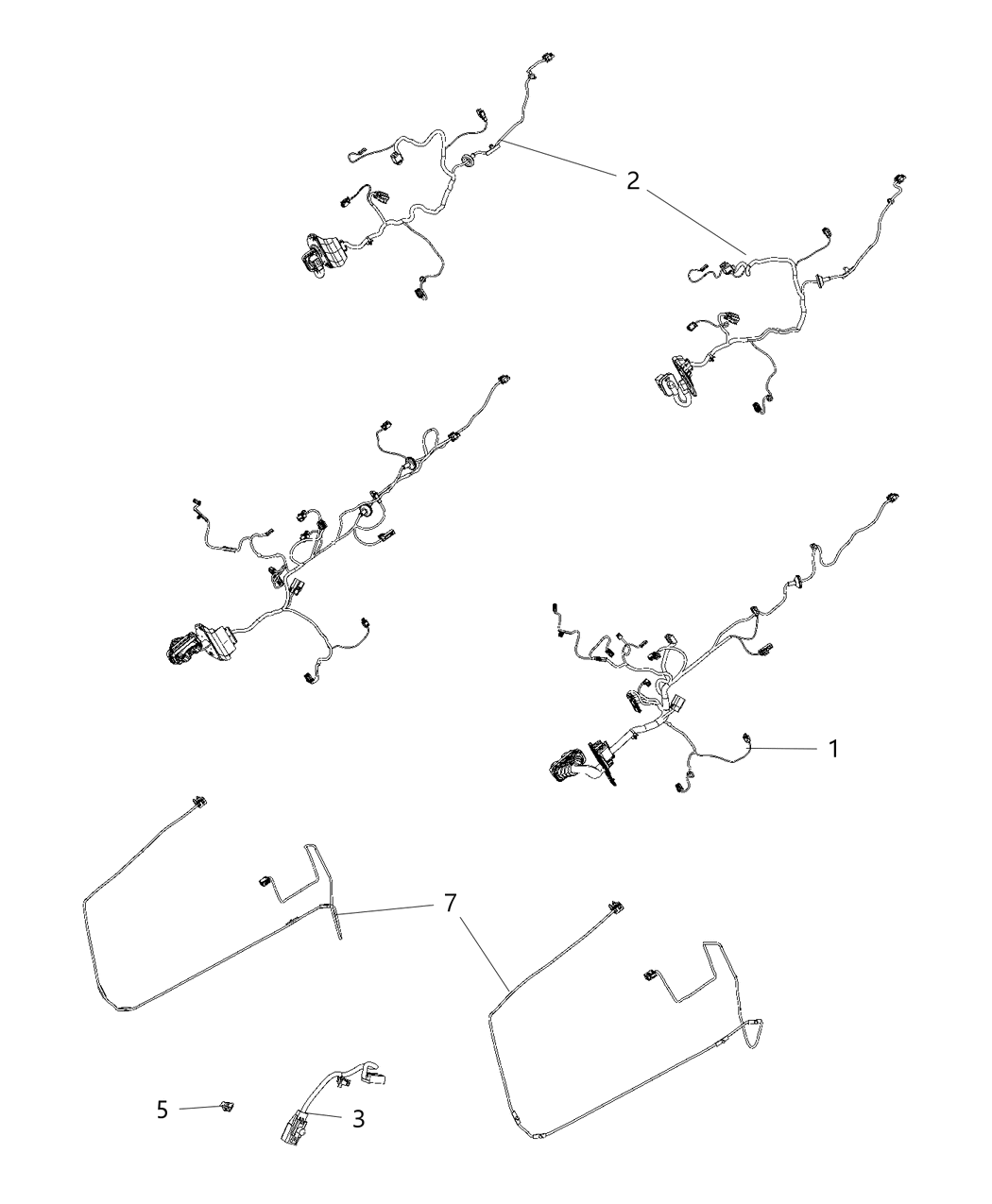 2
1
7
5
3