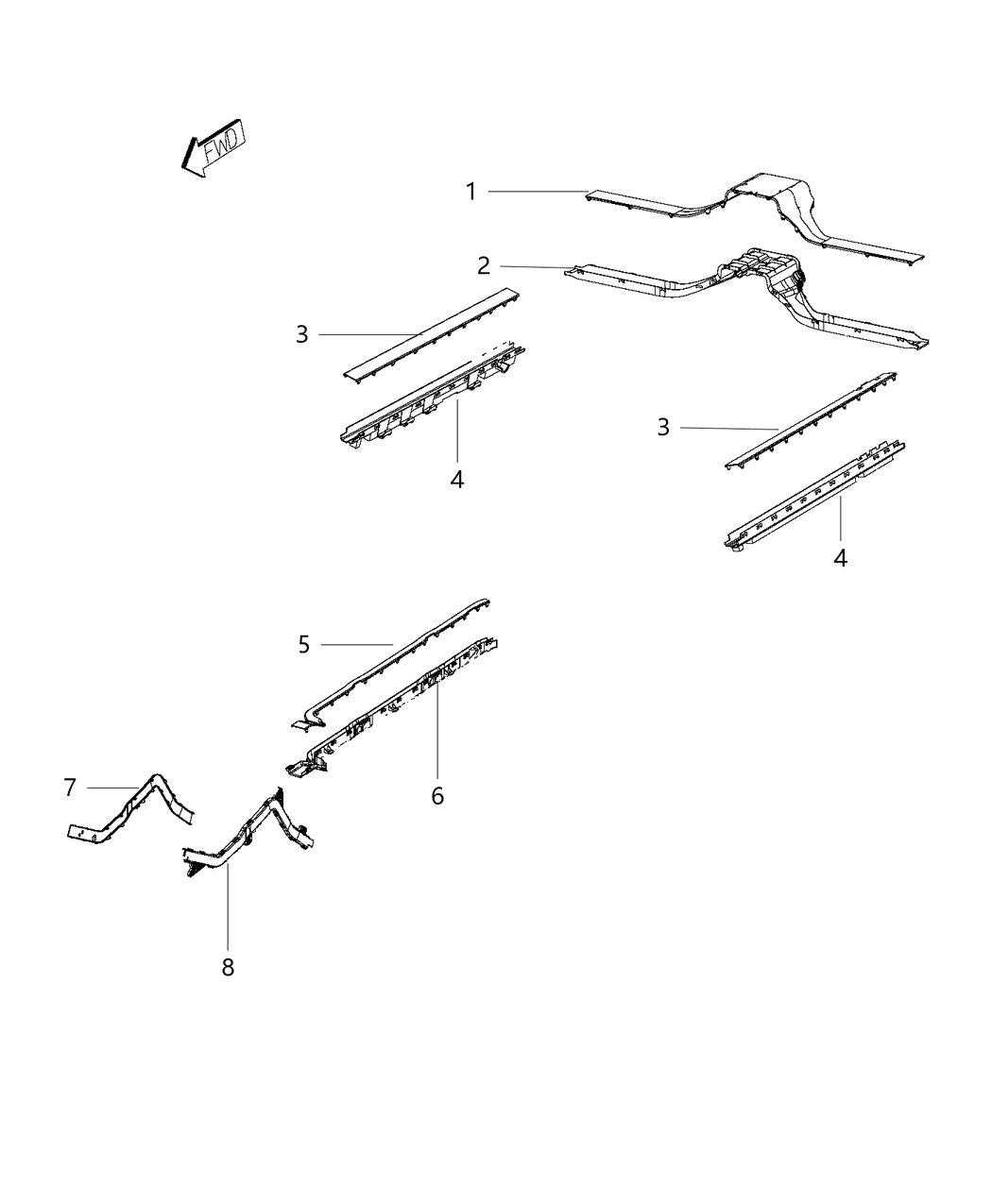 FWD

1

2

3

4

3

4

5

6

7

8