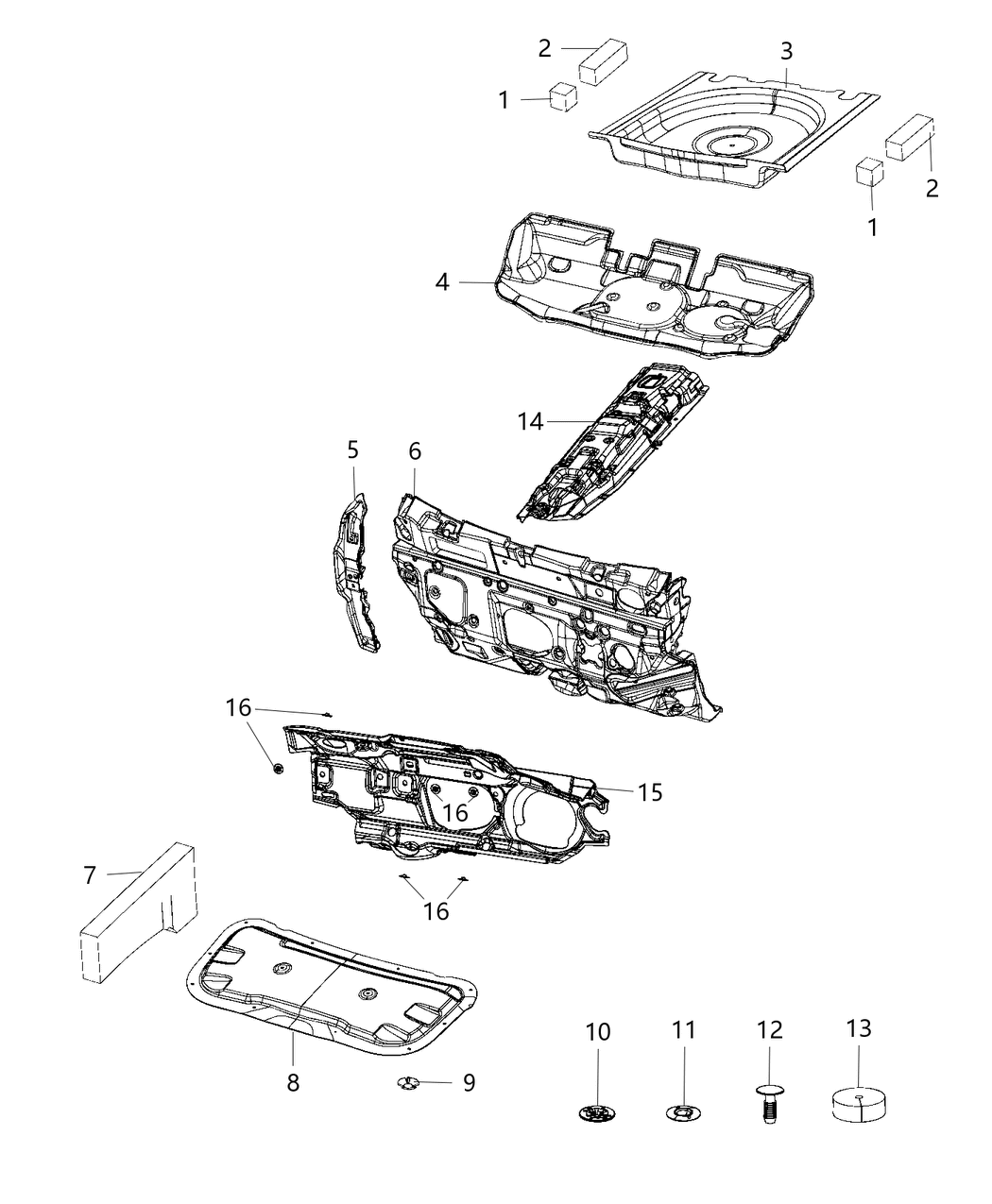 2
3
1
2
1
4
14
5
6
16
15
16
7
16
8
9
10
11
12
13