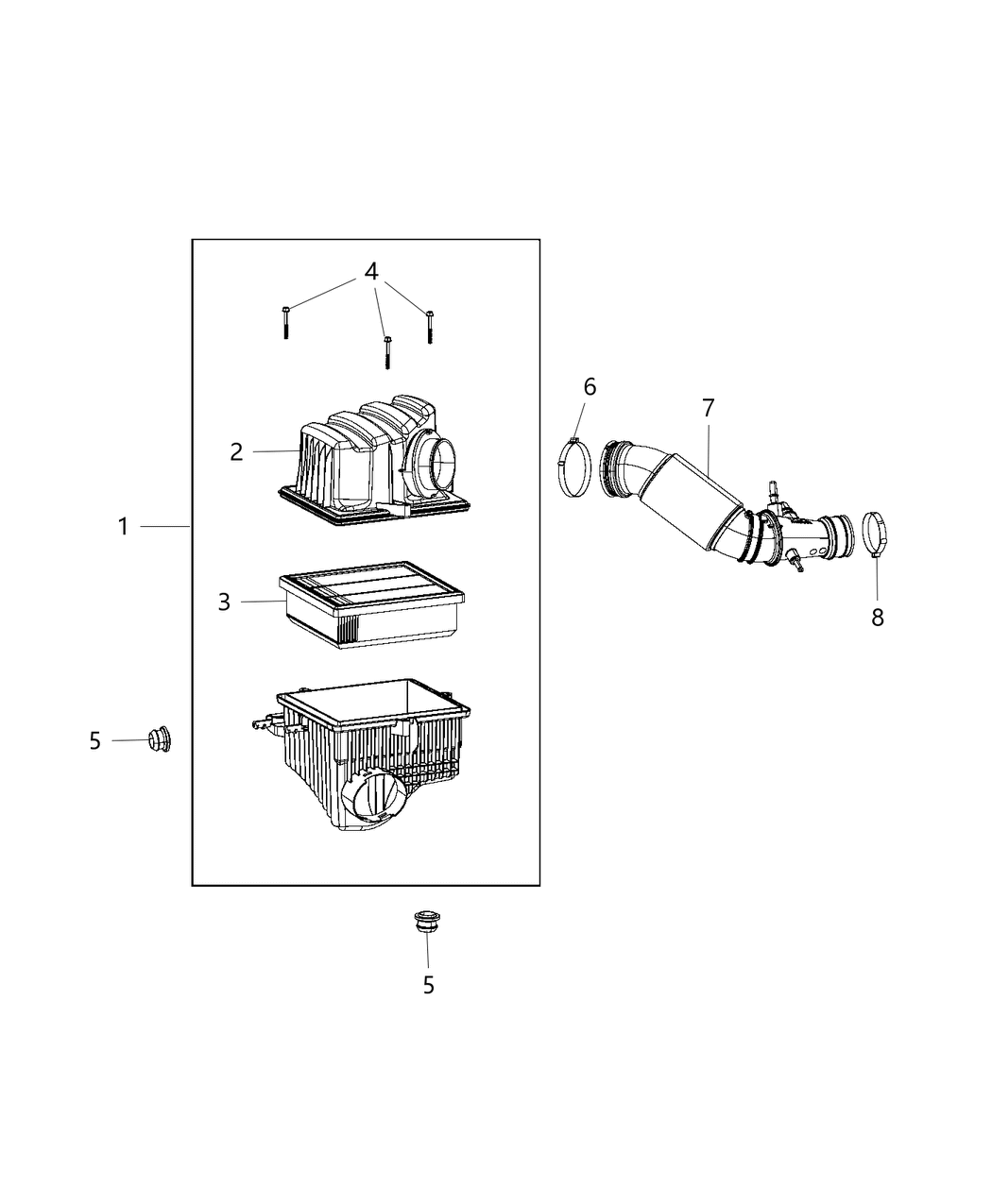 4
6
7
2
1
3
8
5
5