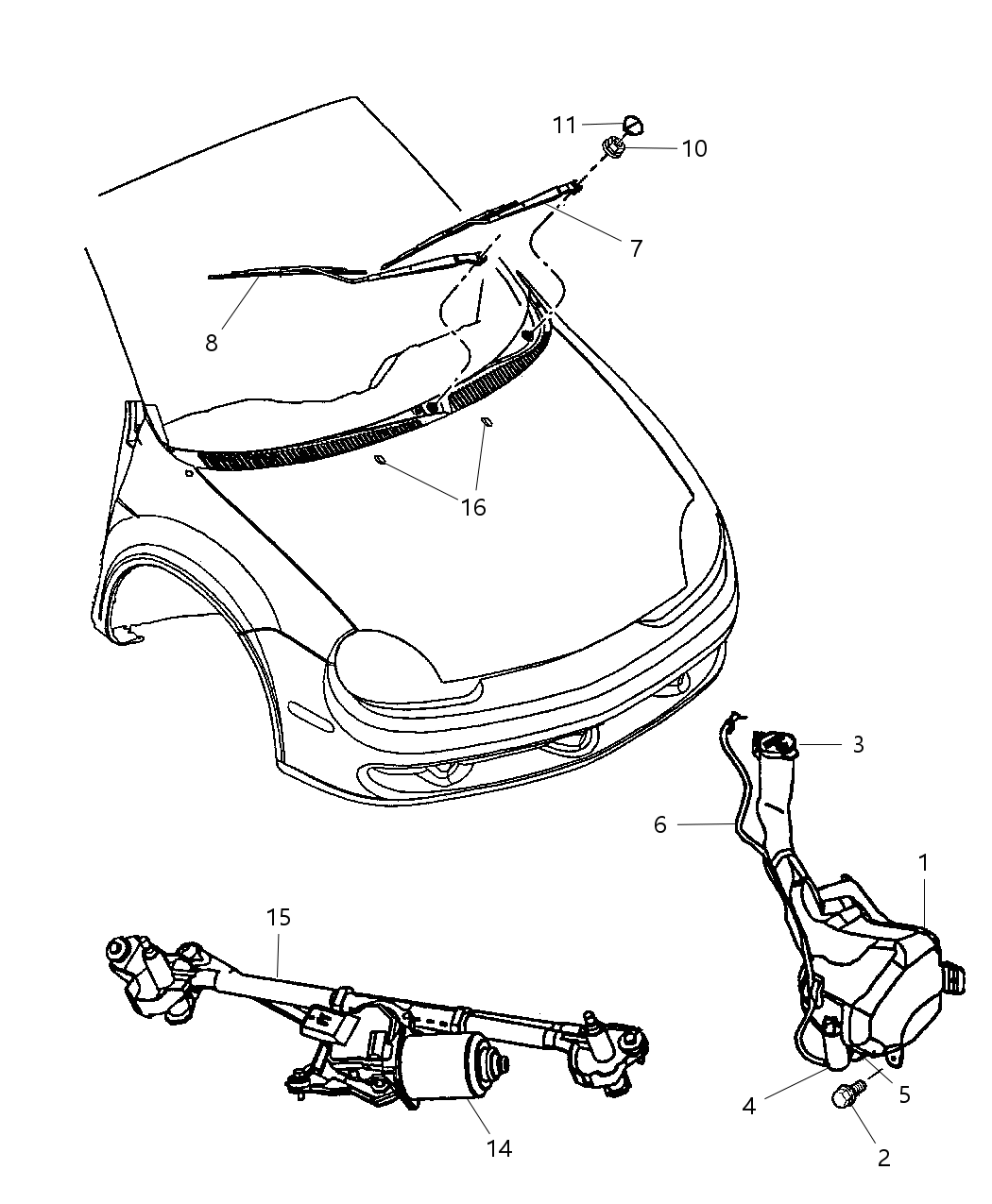 11
10
7
8
16
3
6
1
15
4
5
2
14