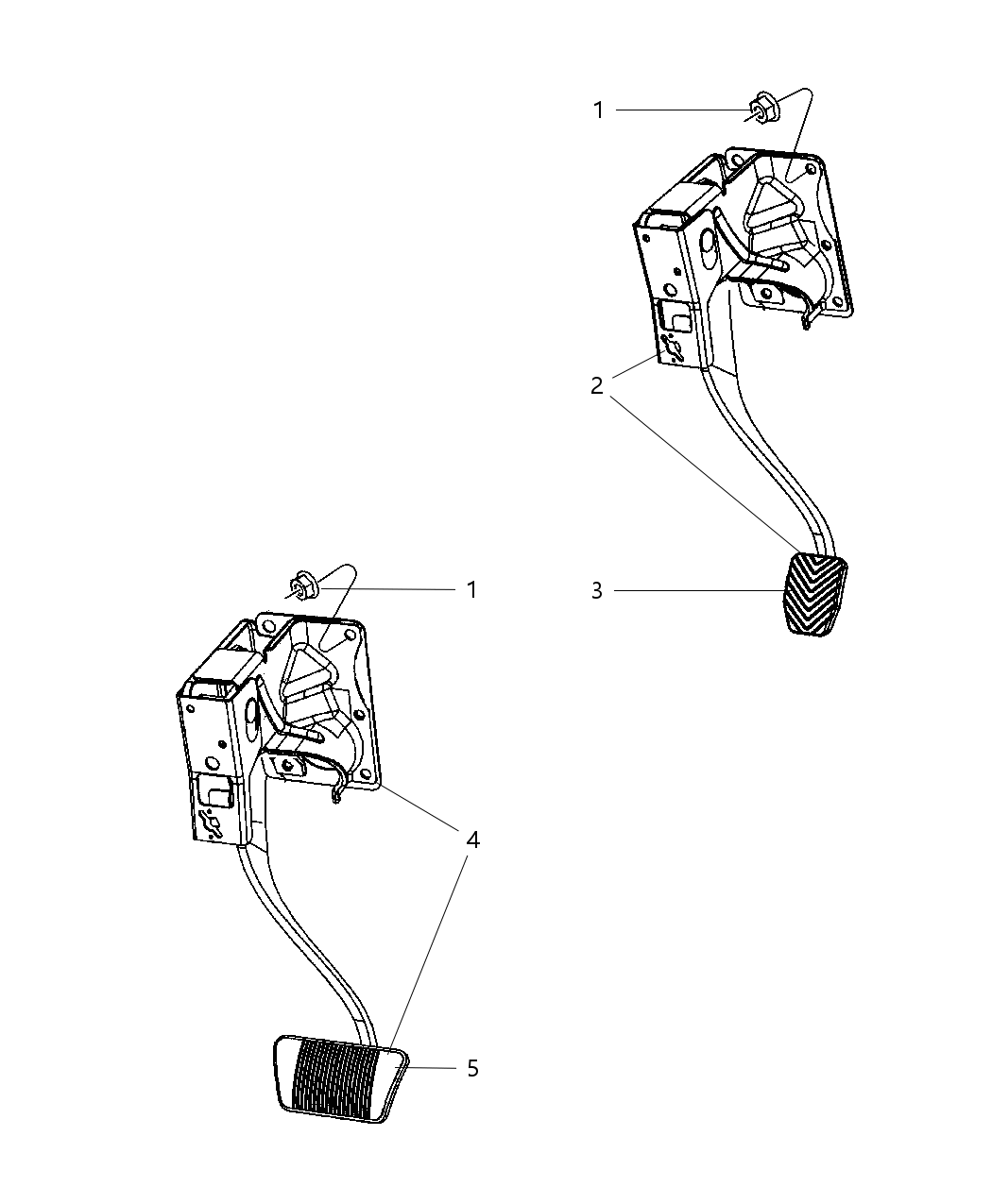 1
2
3
1
4
5