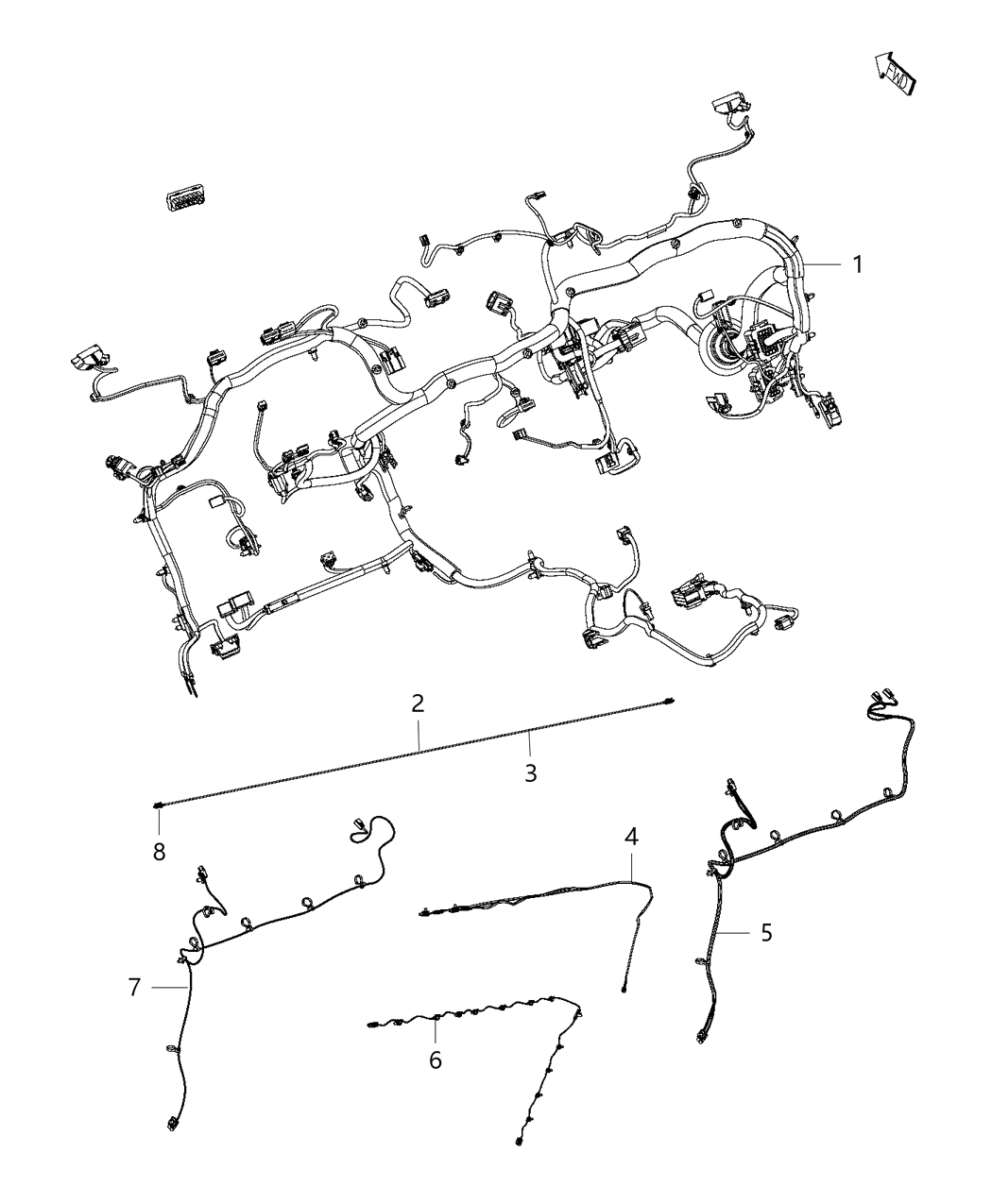 FWD

1

2

3

8

4

5

7

6