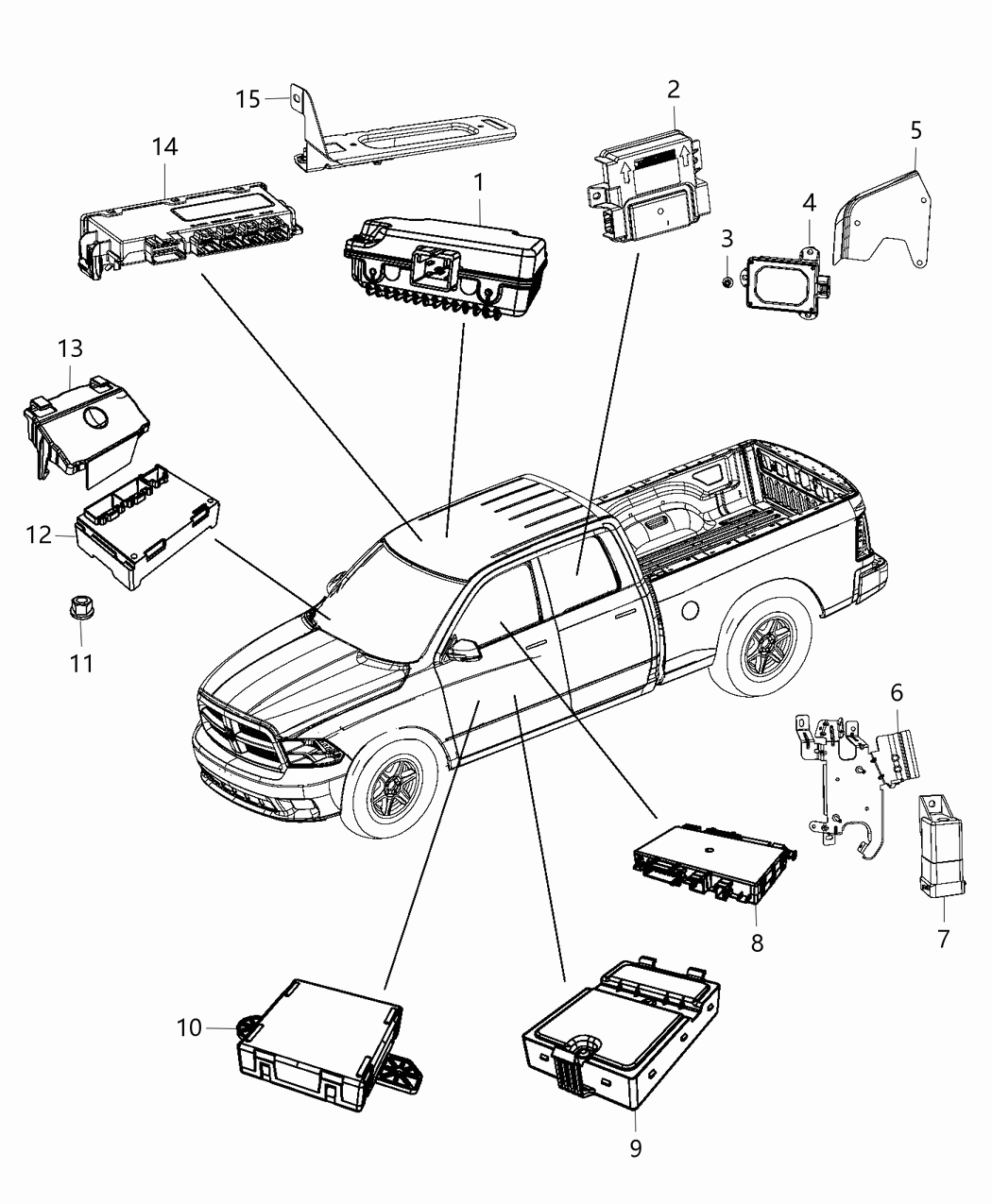 15
2
14
1
5
4
3
13
12
11
6
7
8
10
9