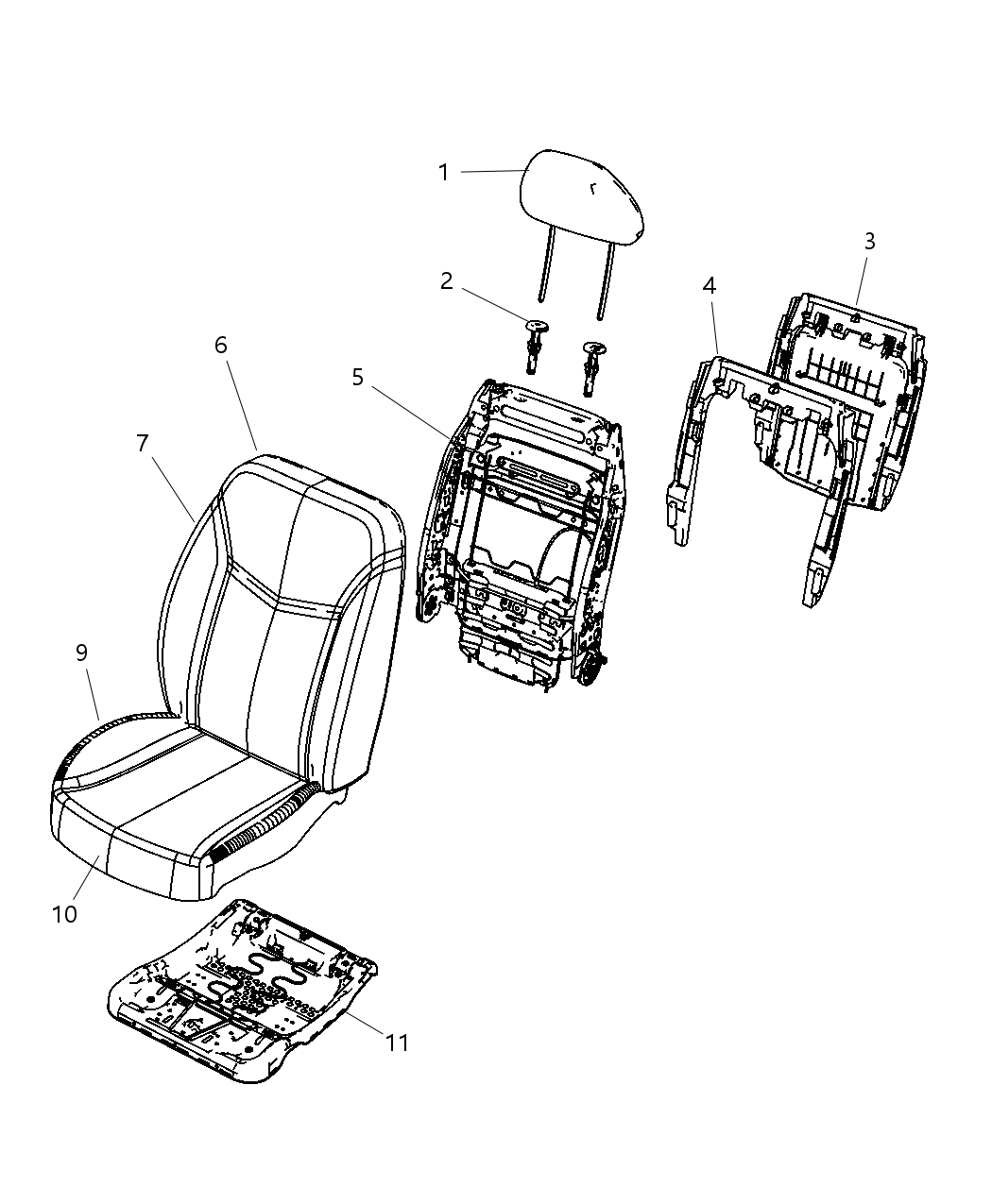 1
2
3
4
5
6
7
9
10
11