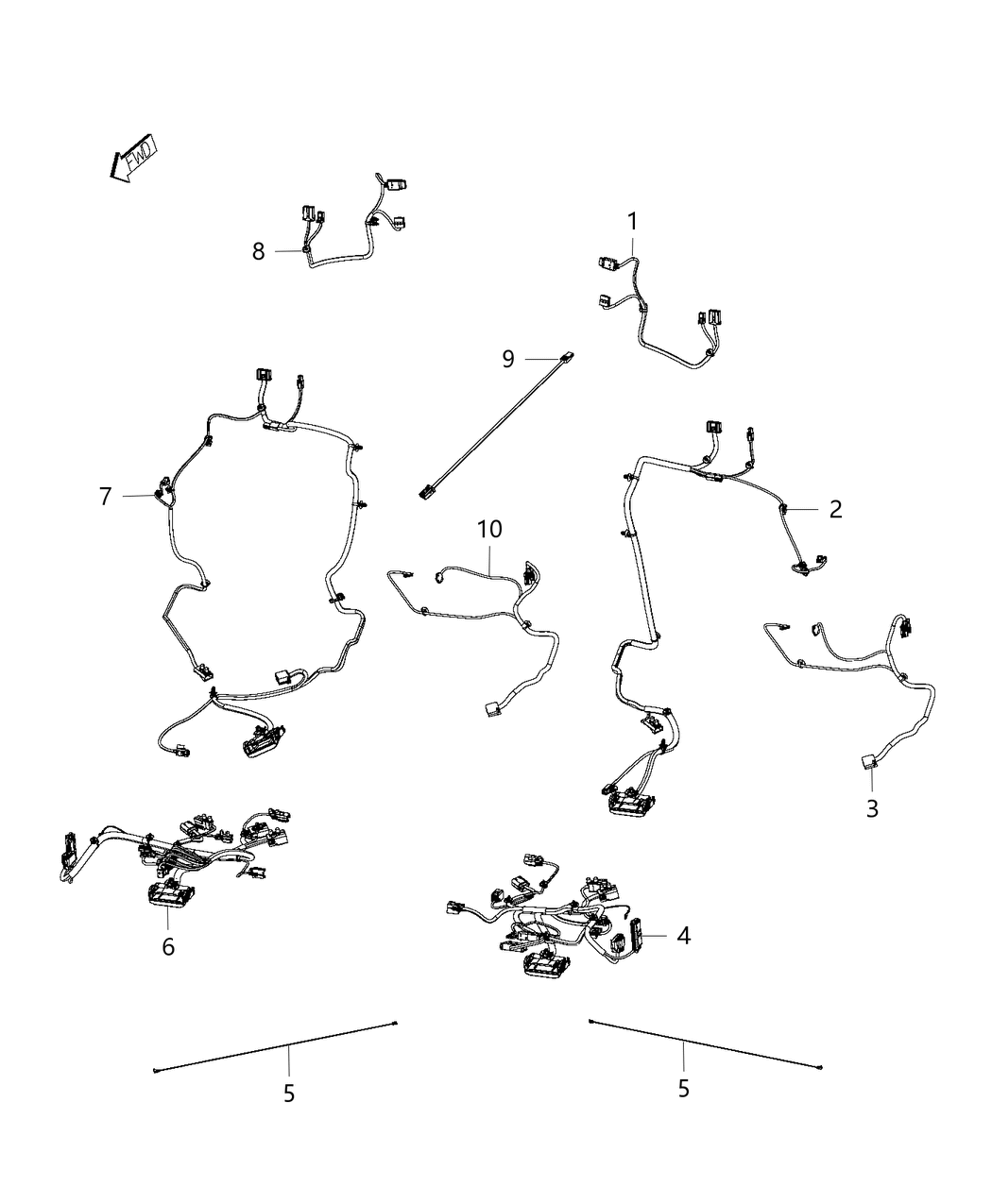 FWD
8
1
9
7
2
10
3
6
4
5
5