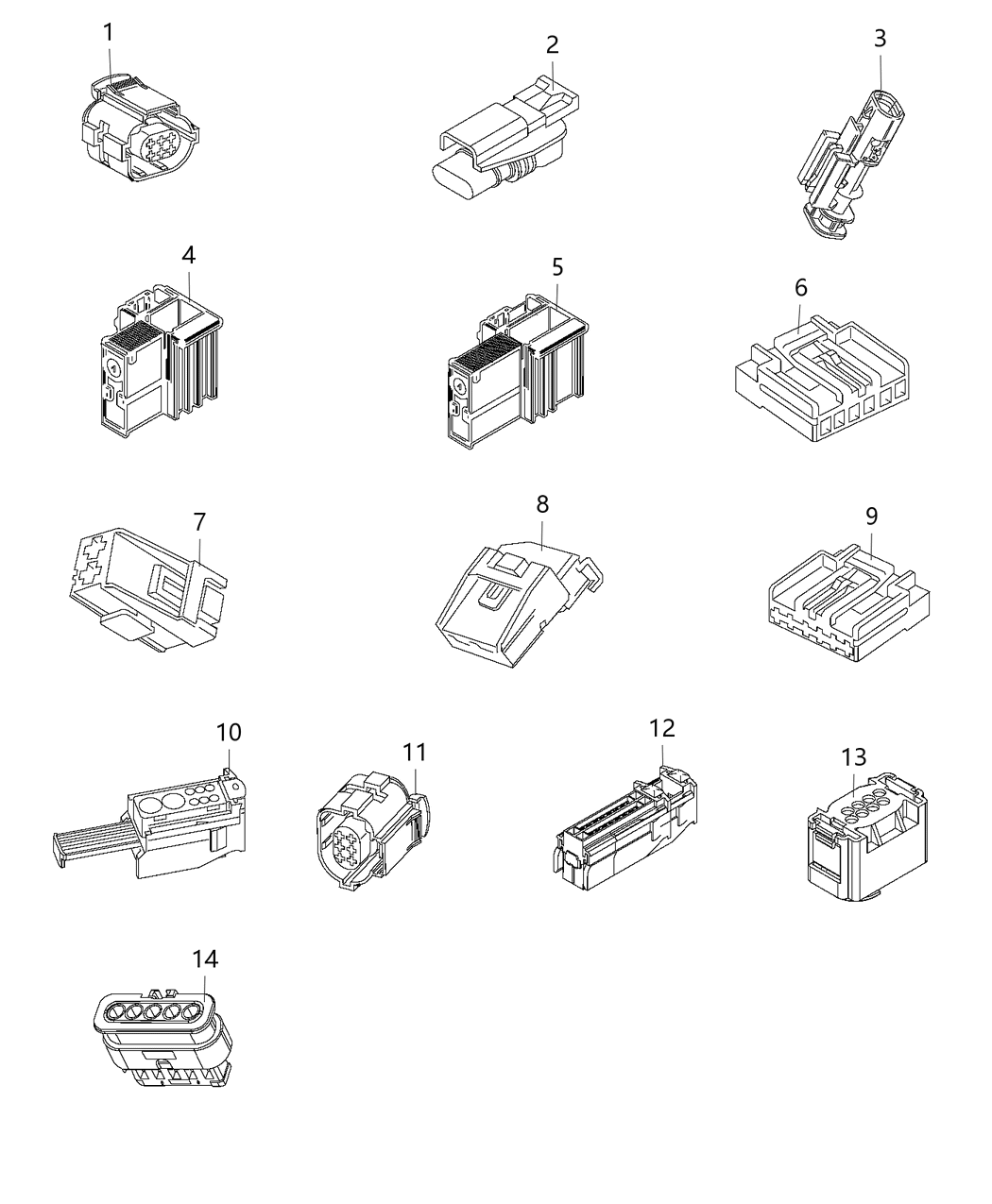 1
2
3
4
5
6
7
8
9
10
11
12
13
14