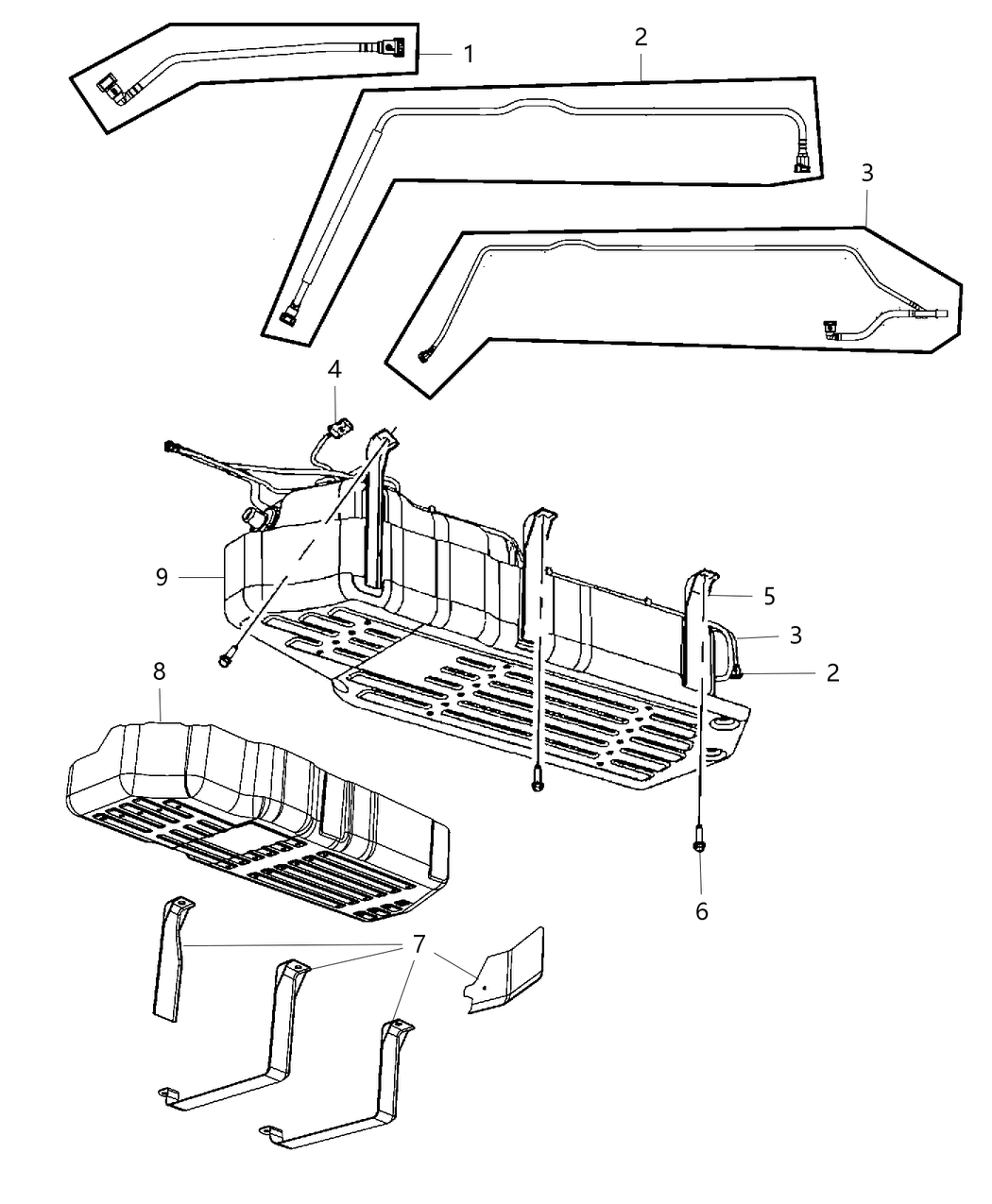 1
2
3
4
9
5
3
2
8
6
7