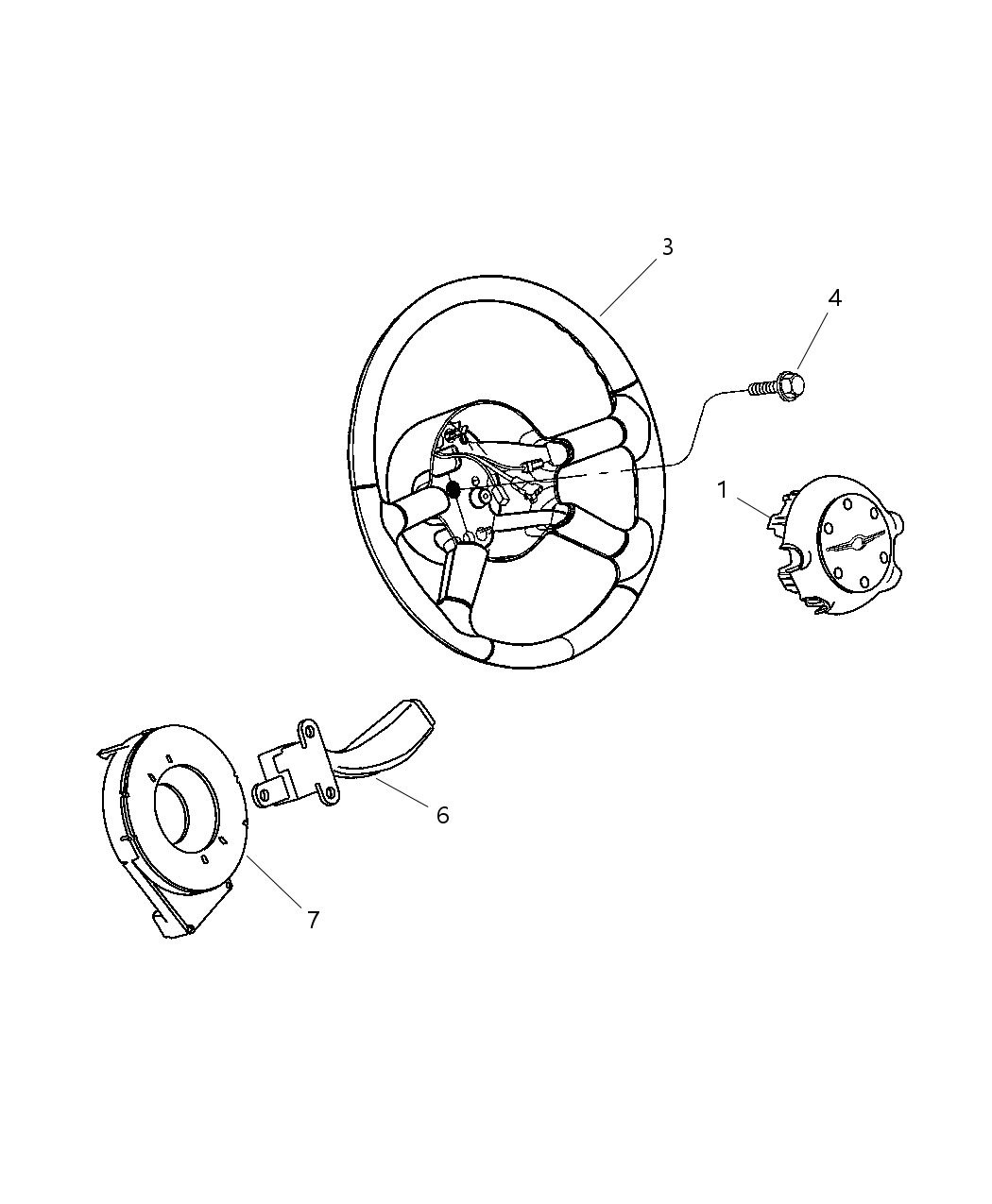 3
4
1
6
7