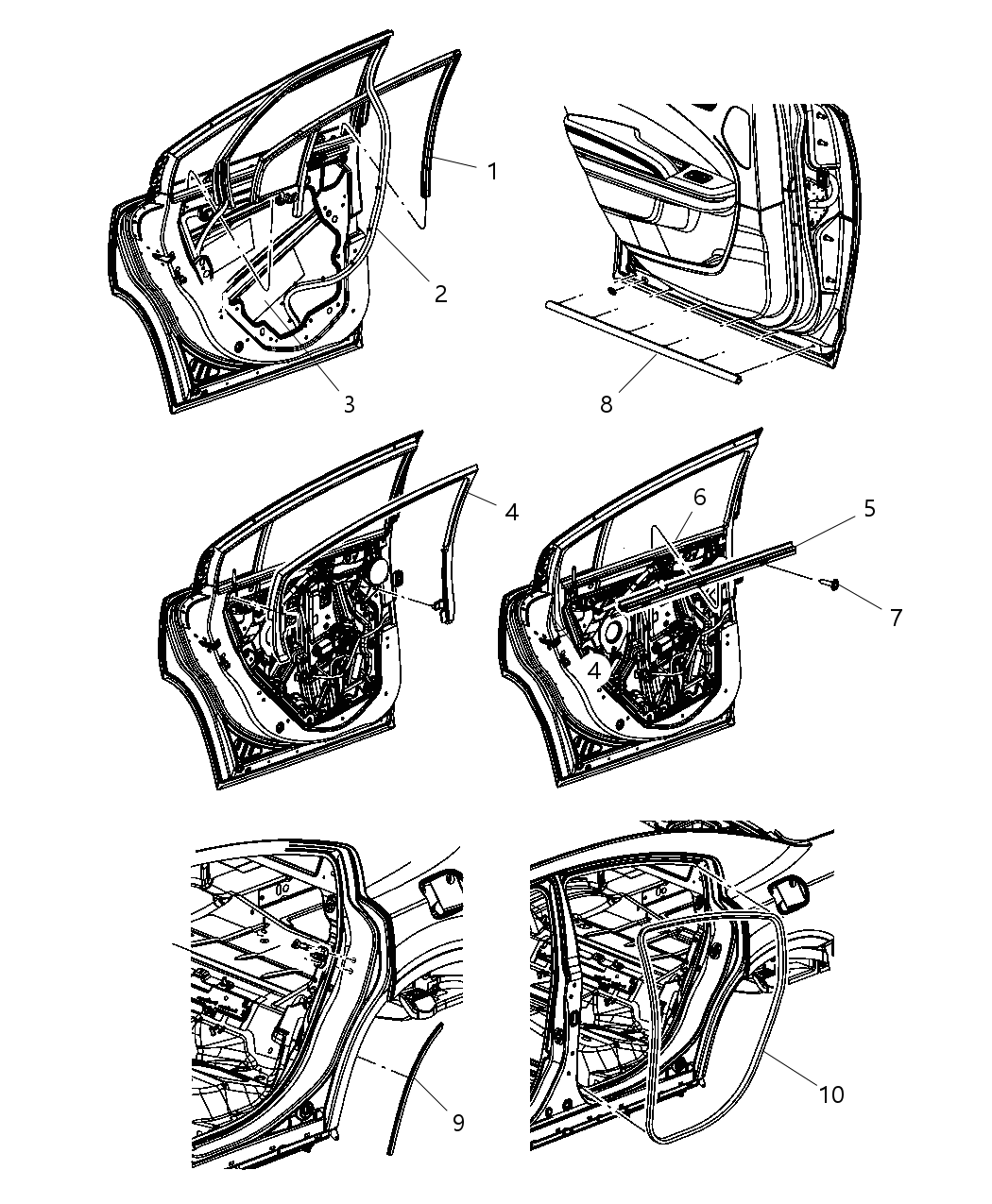 1
2
3
8
4
6
5
7
4
9
10