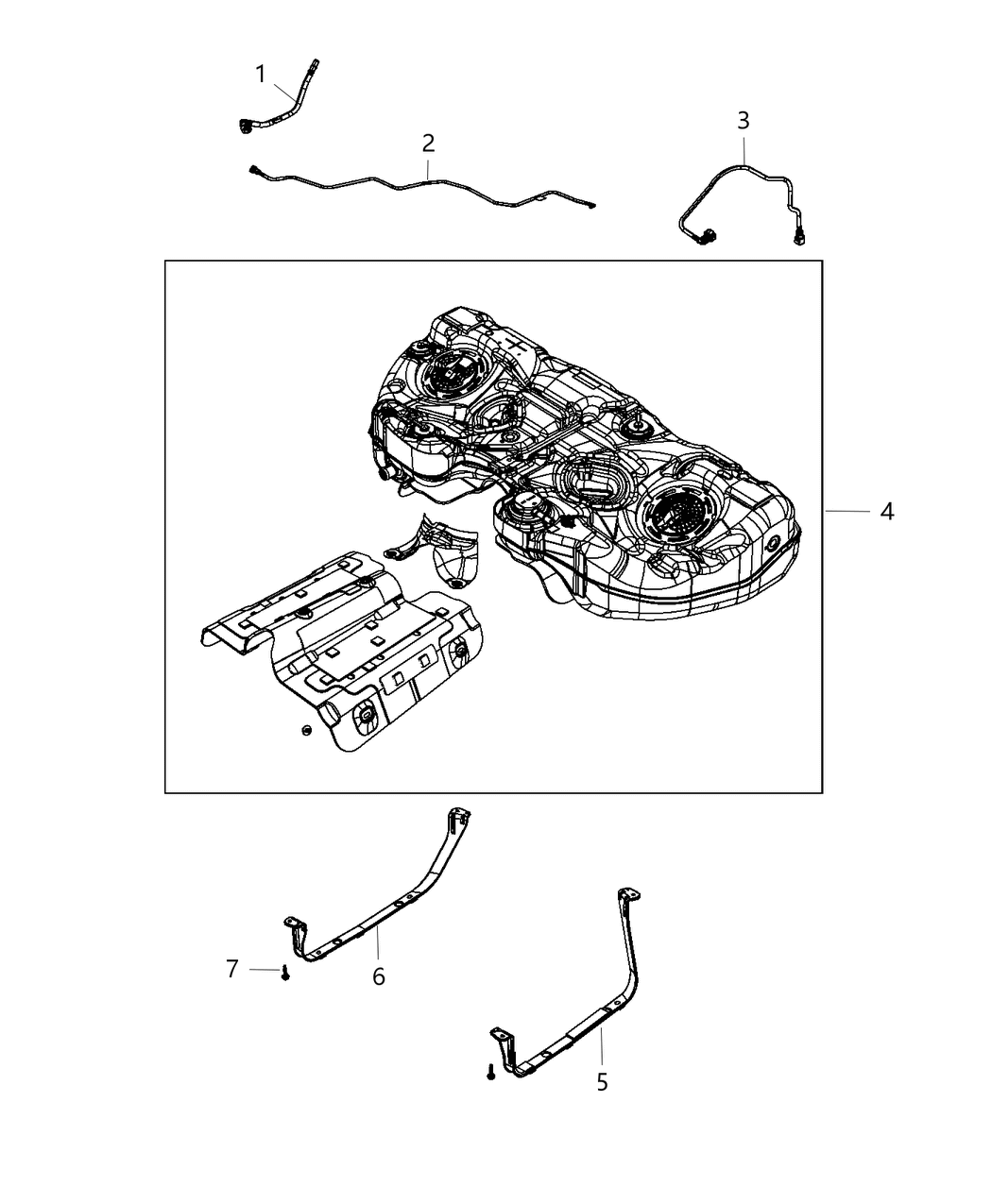 1
2
3
4
7
6
5