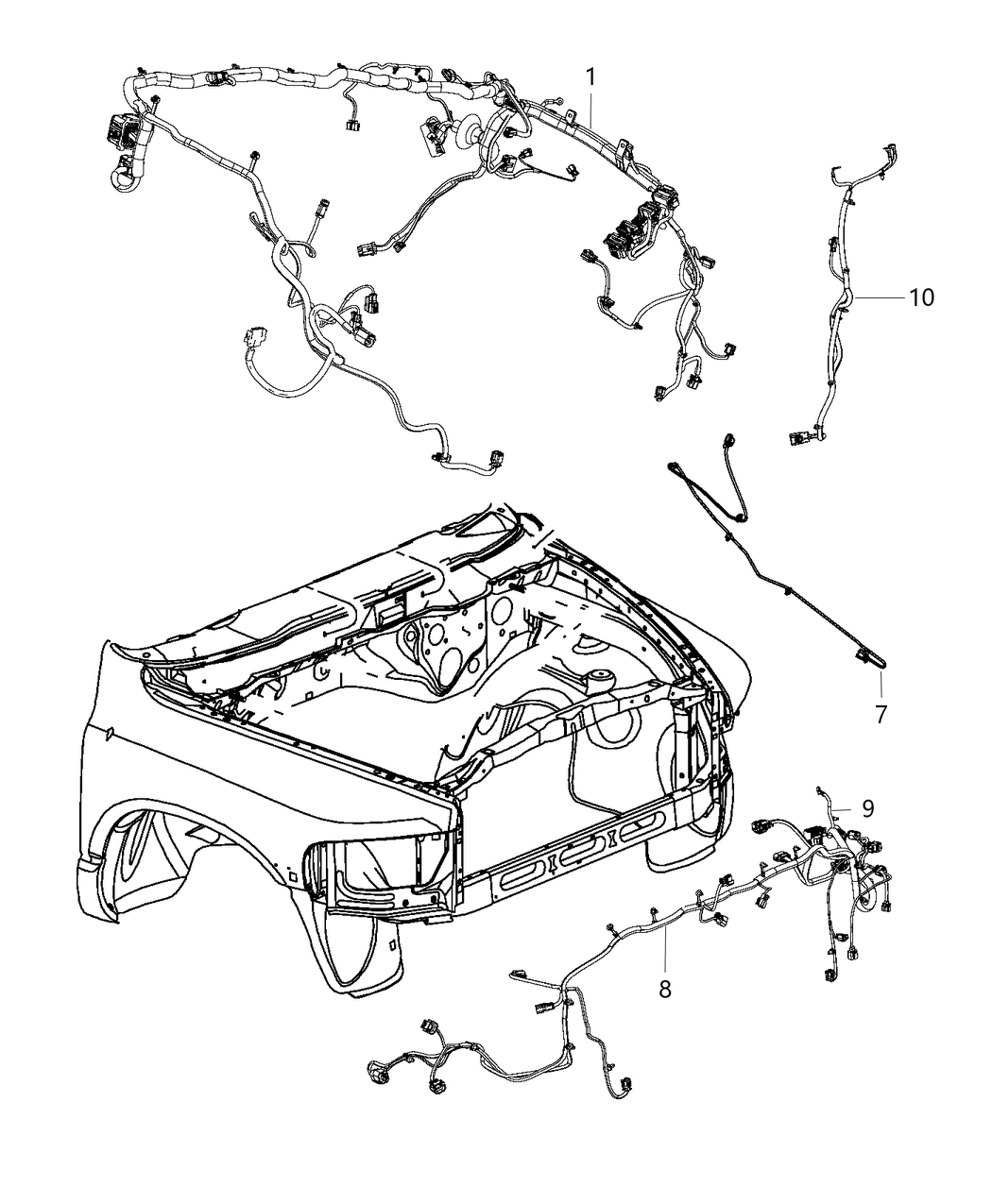 1

10

7

9

8