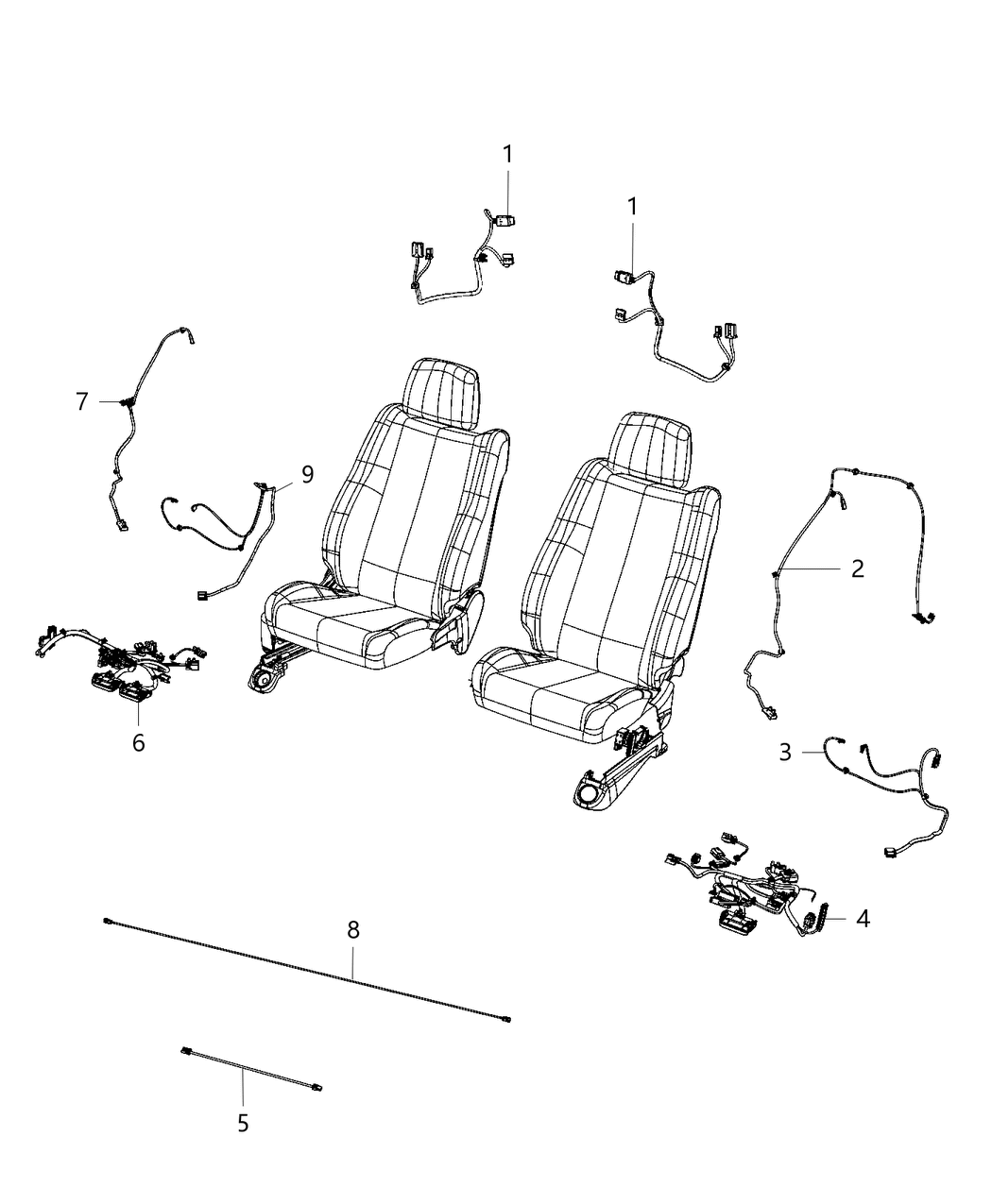 1
1
7
9
2
6
3
4
8
5