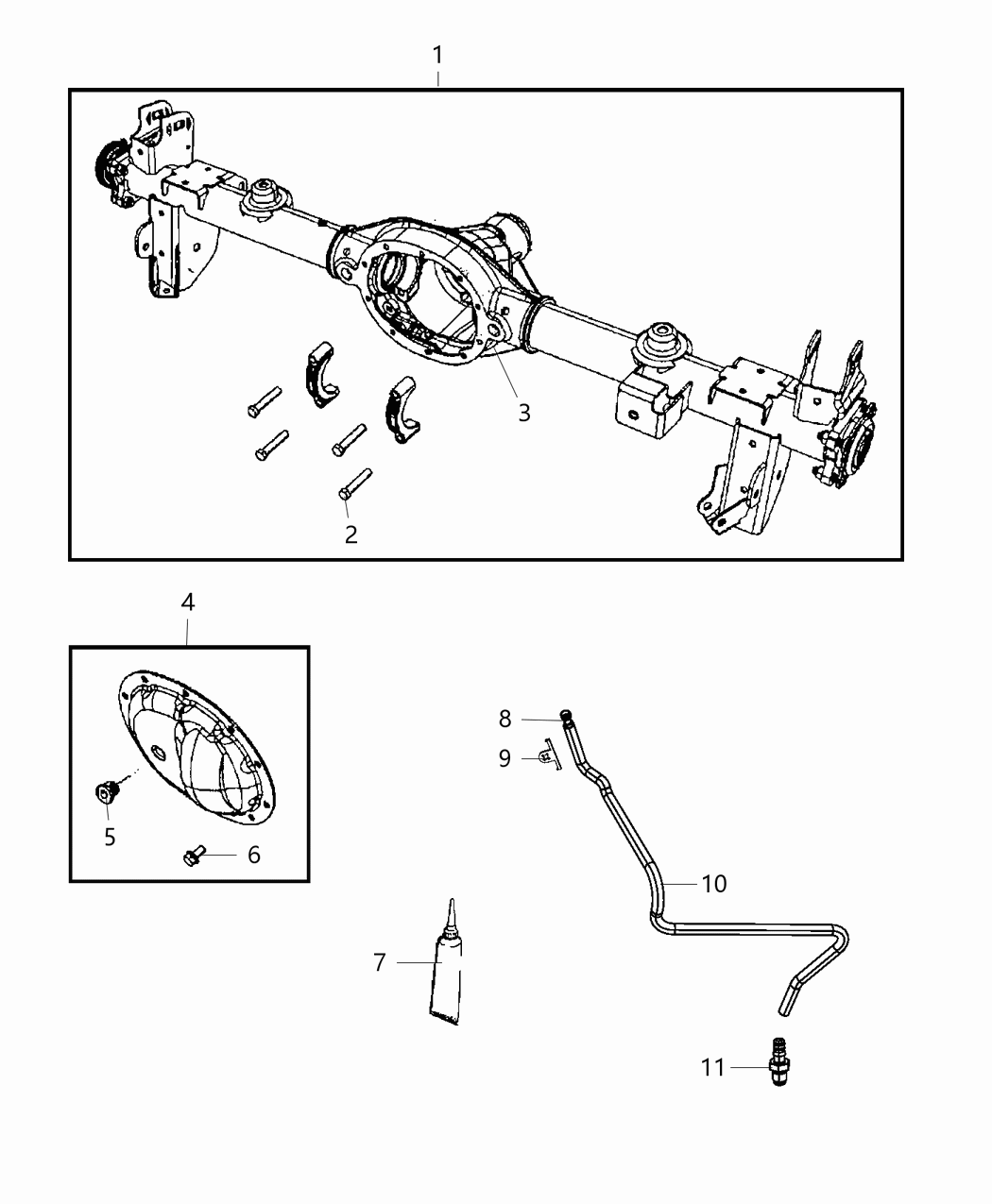 1
3
2
4
5
6
8
9
10
7
11