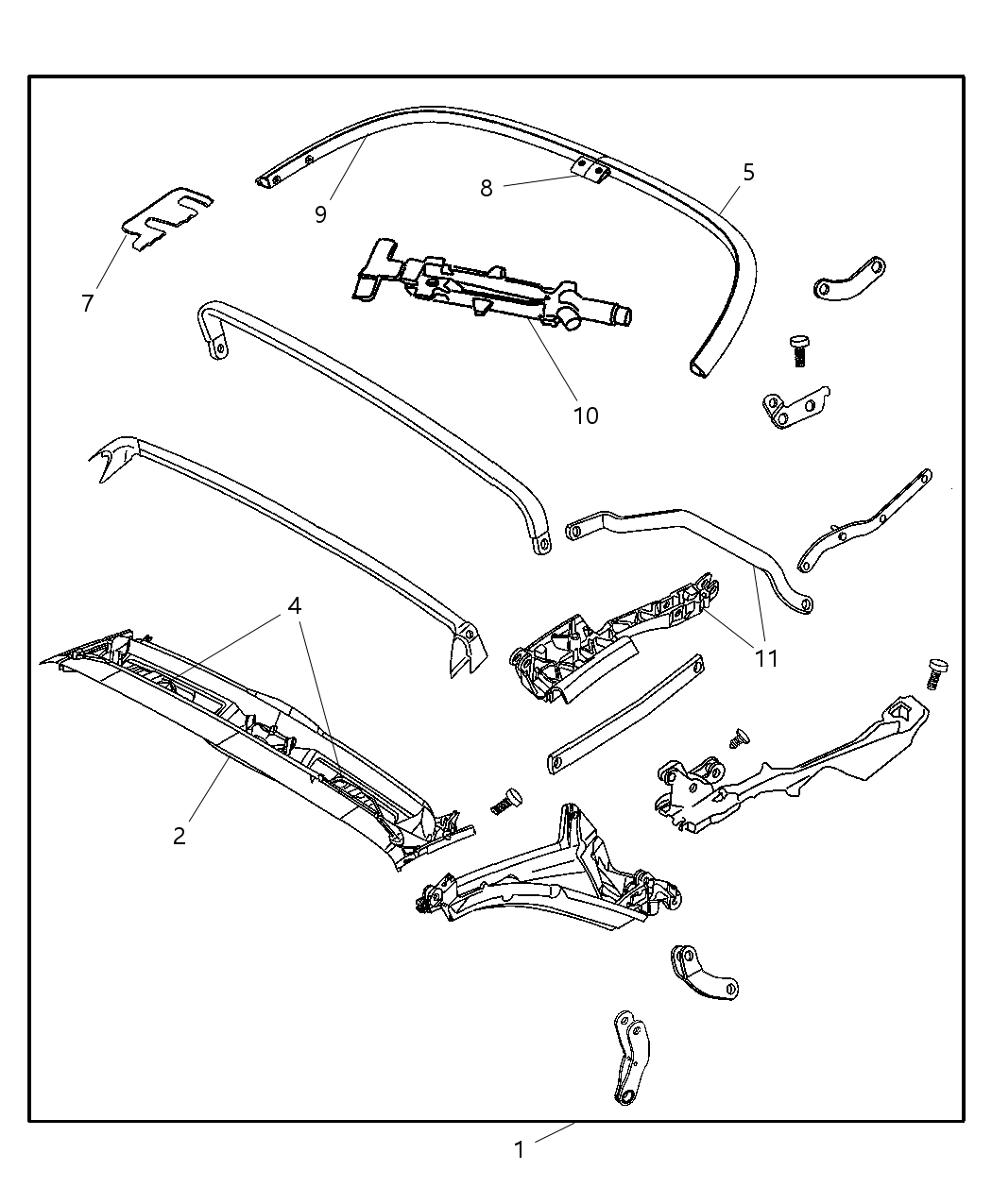 9
8
5
7
10
4
11
2
1