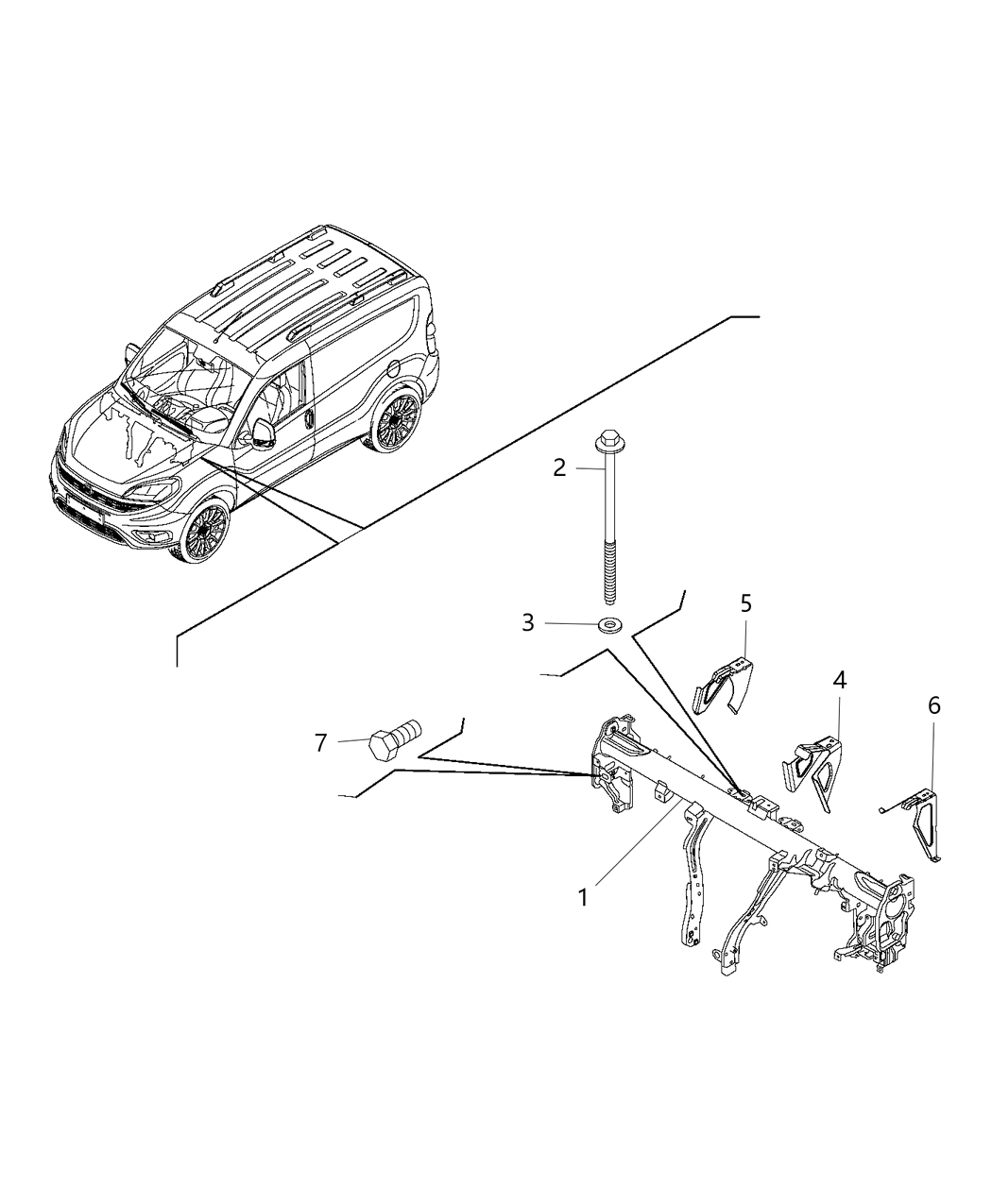 2
3
5
4
6
7
1