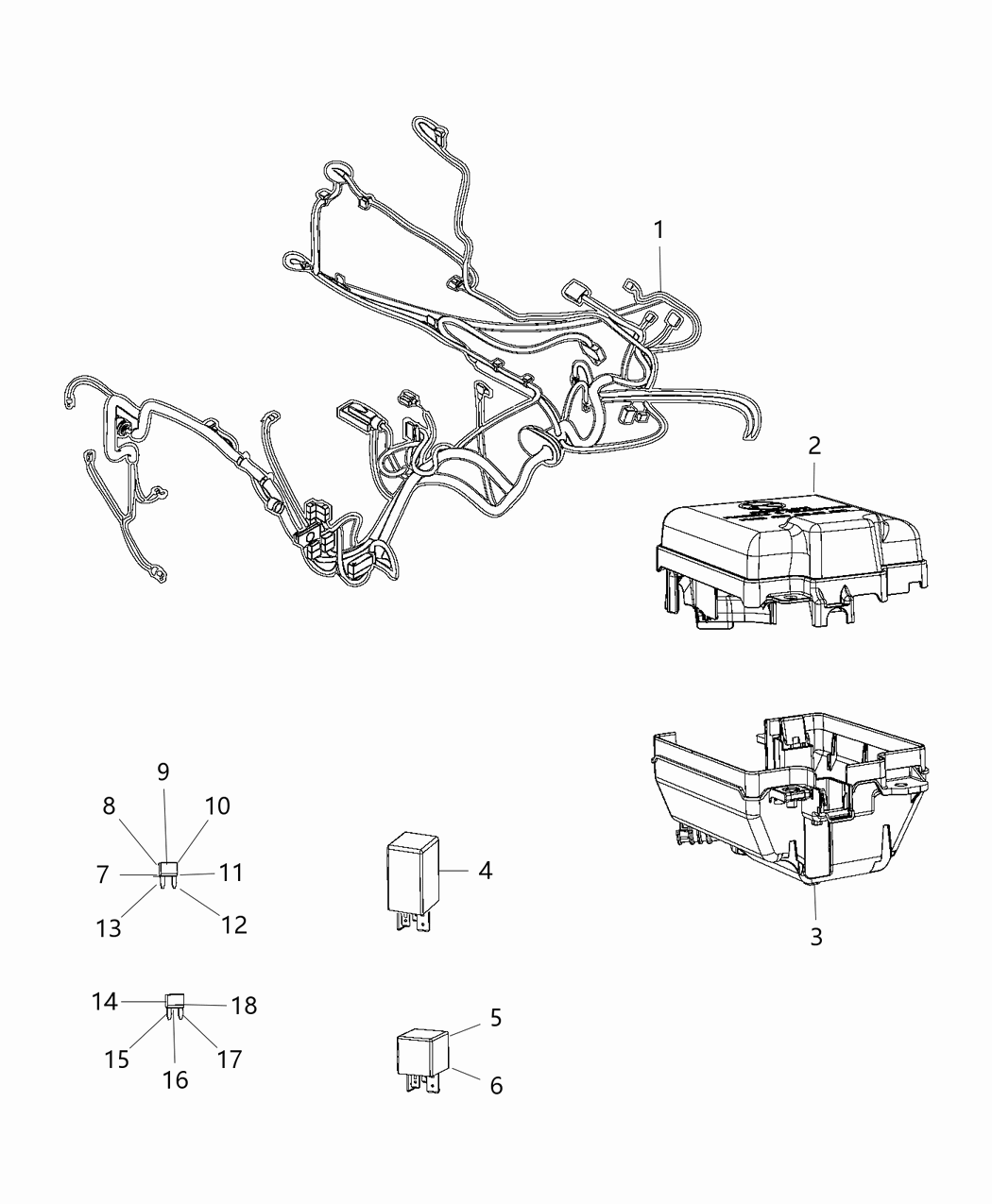 1
2
3
9
8
10
7
11
13
12
4
14
18
15
16
17
5
6