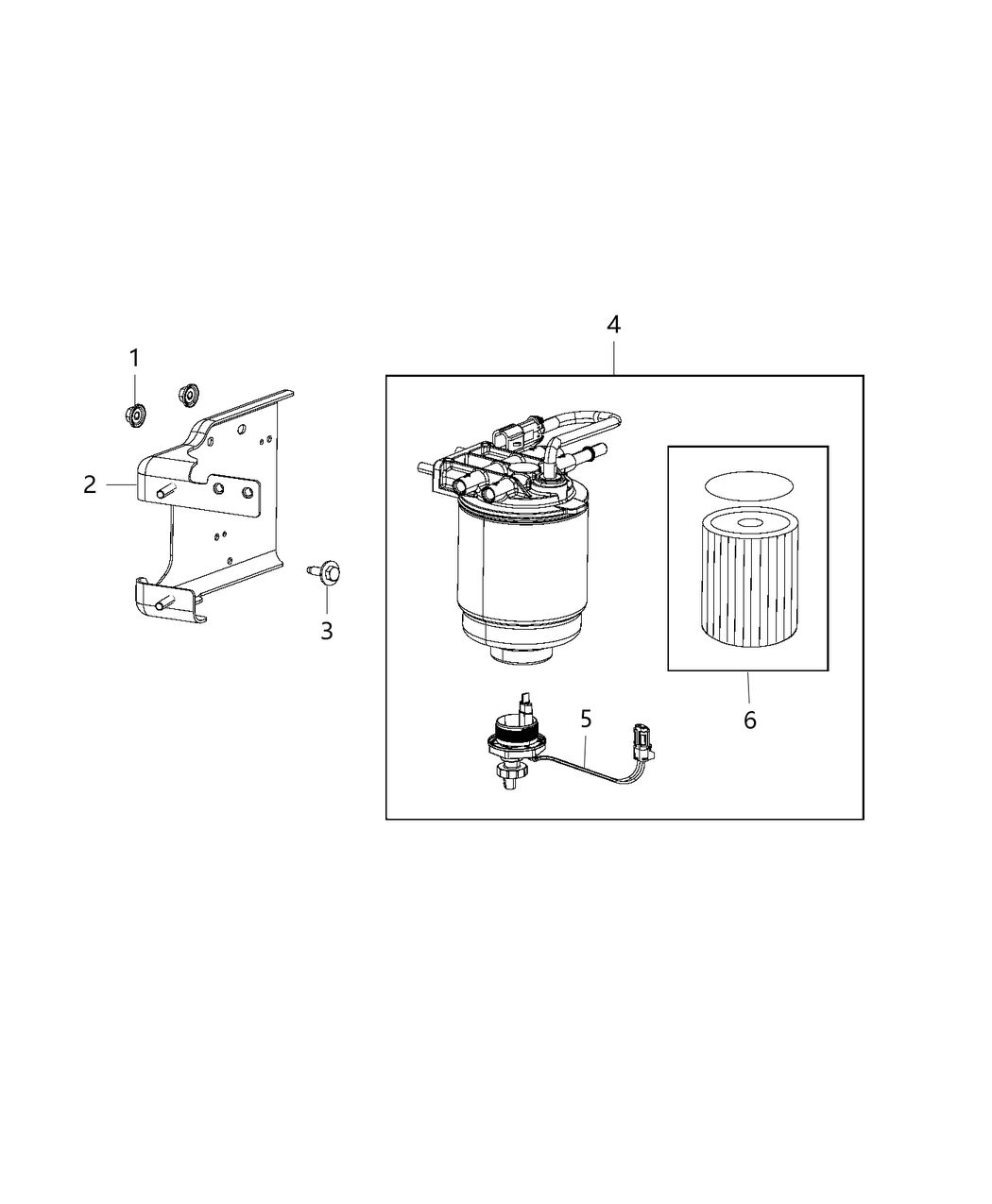 1
2
3
4
5
6