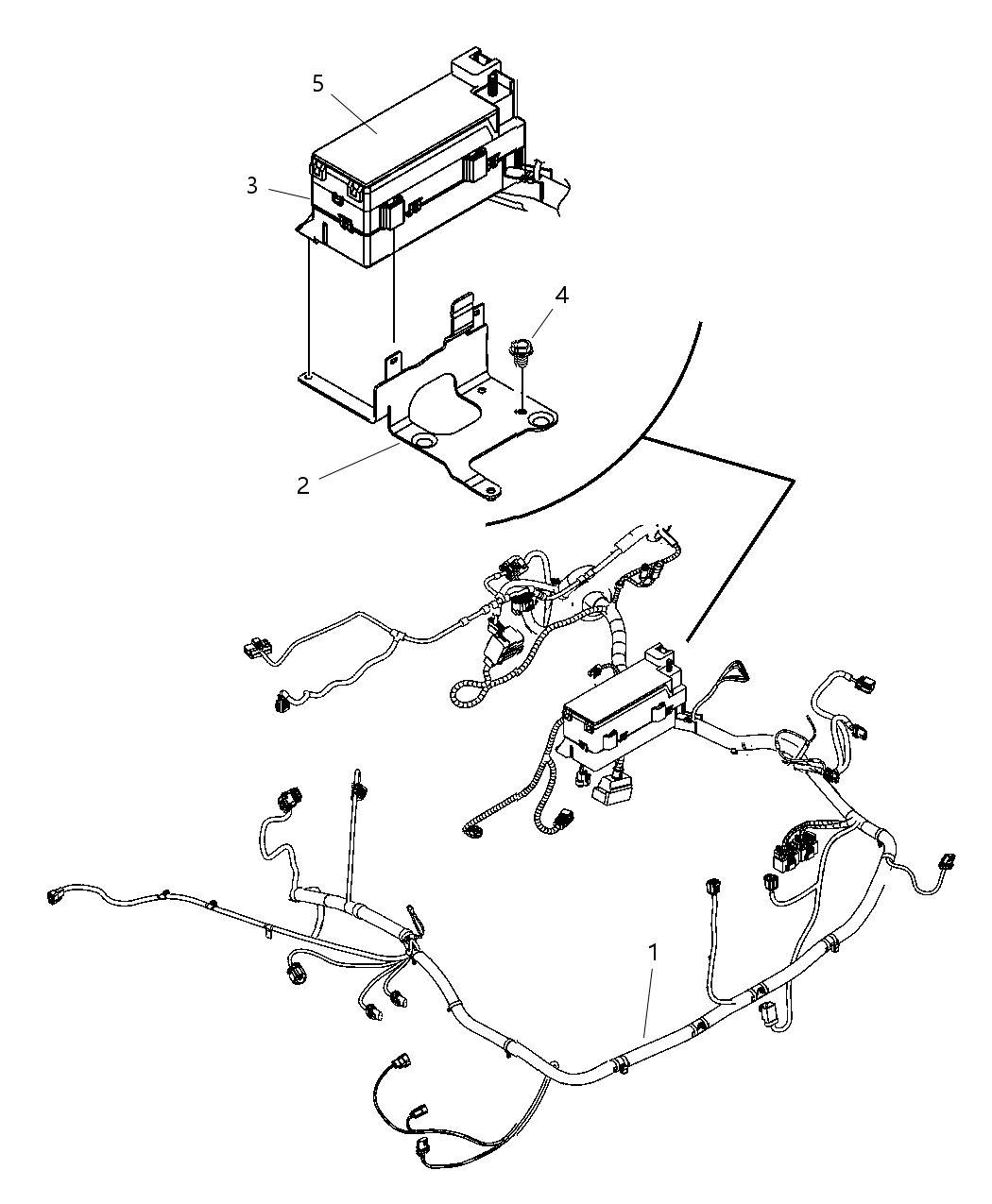 5
3
4
2
1