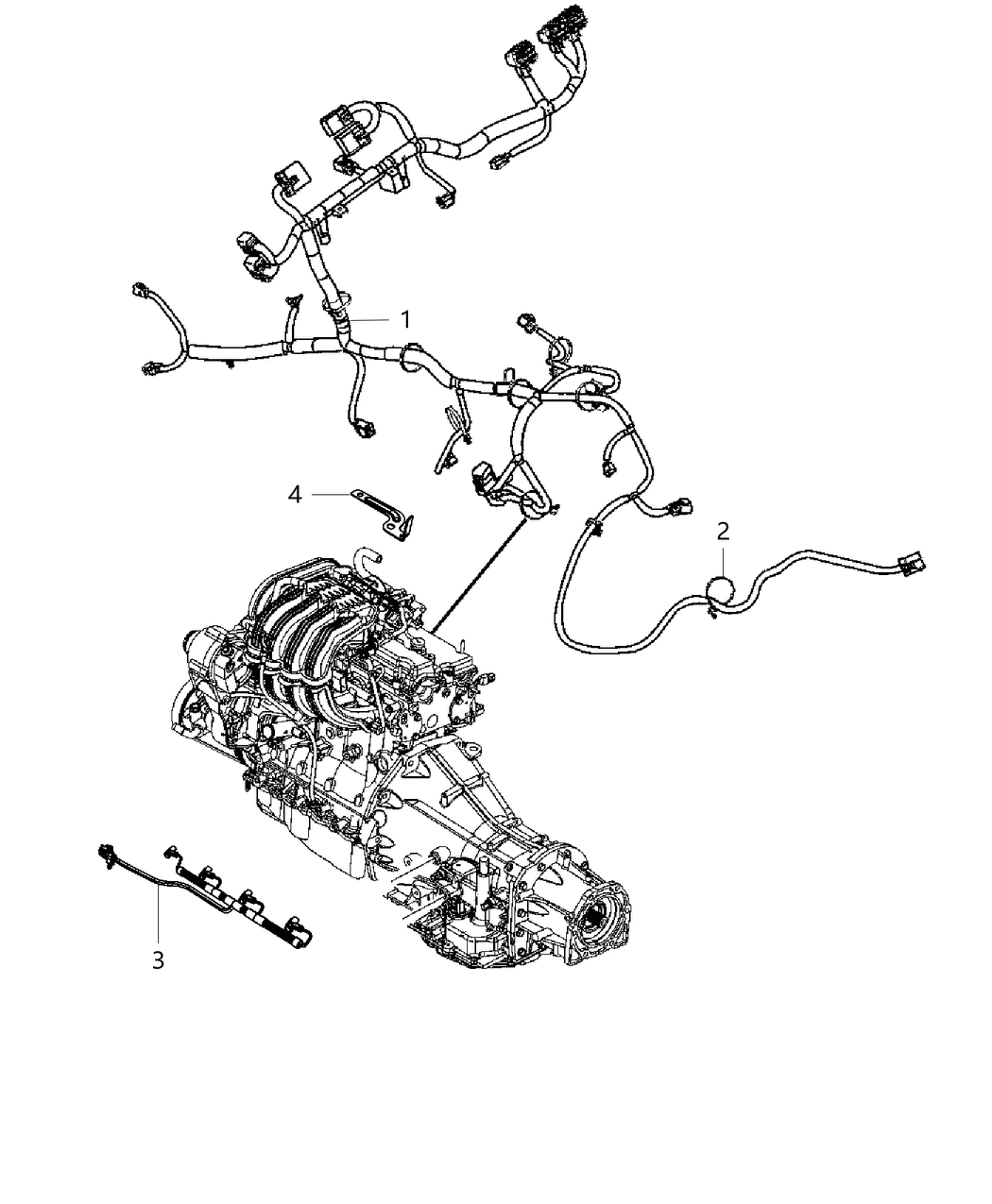 1
4
2
3