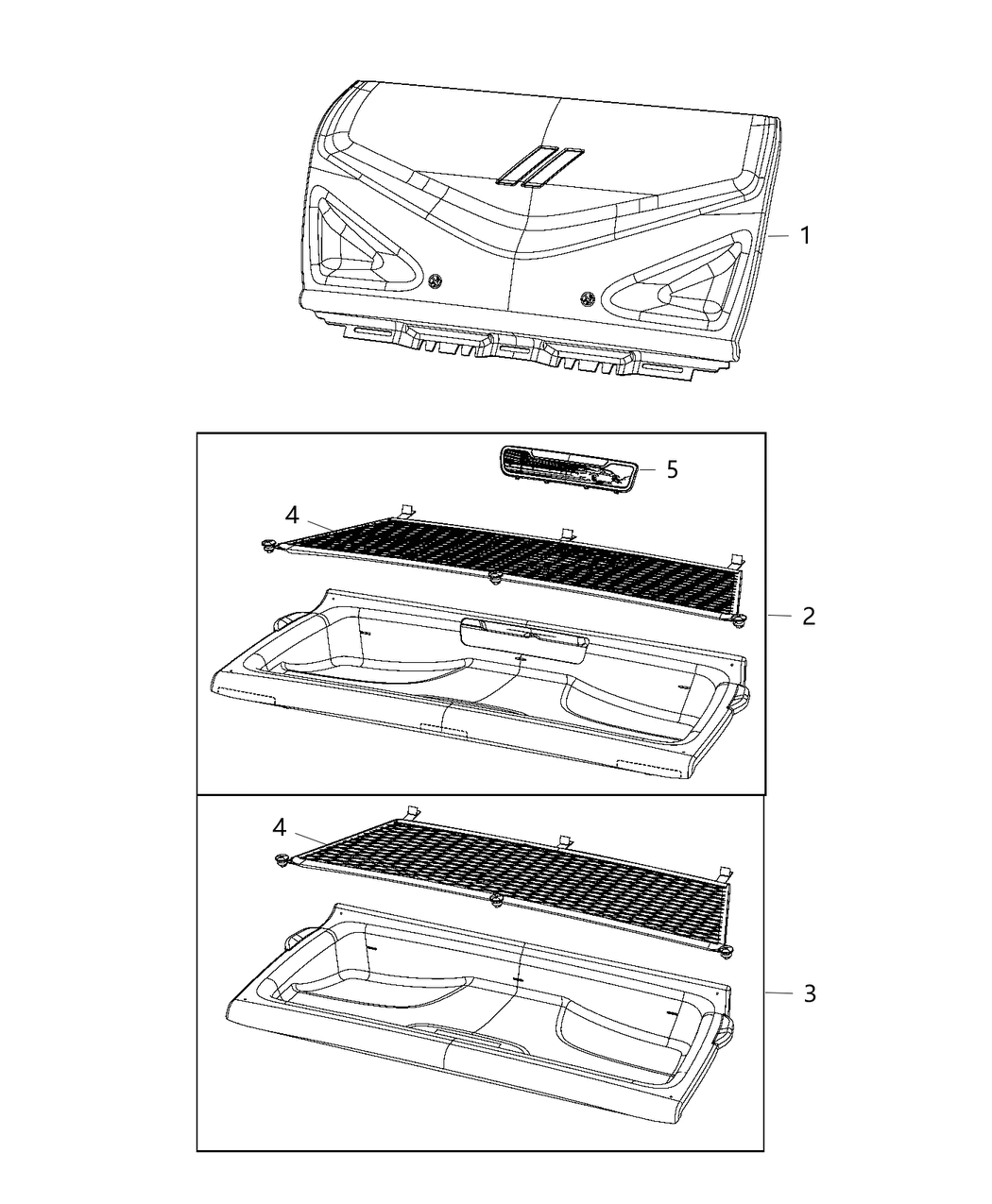 1
5
4
2
4
3