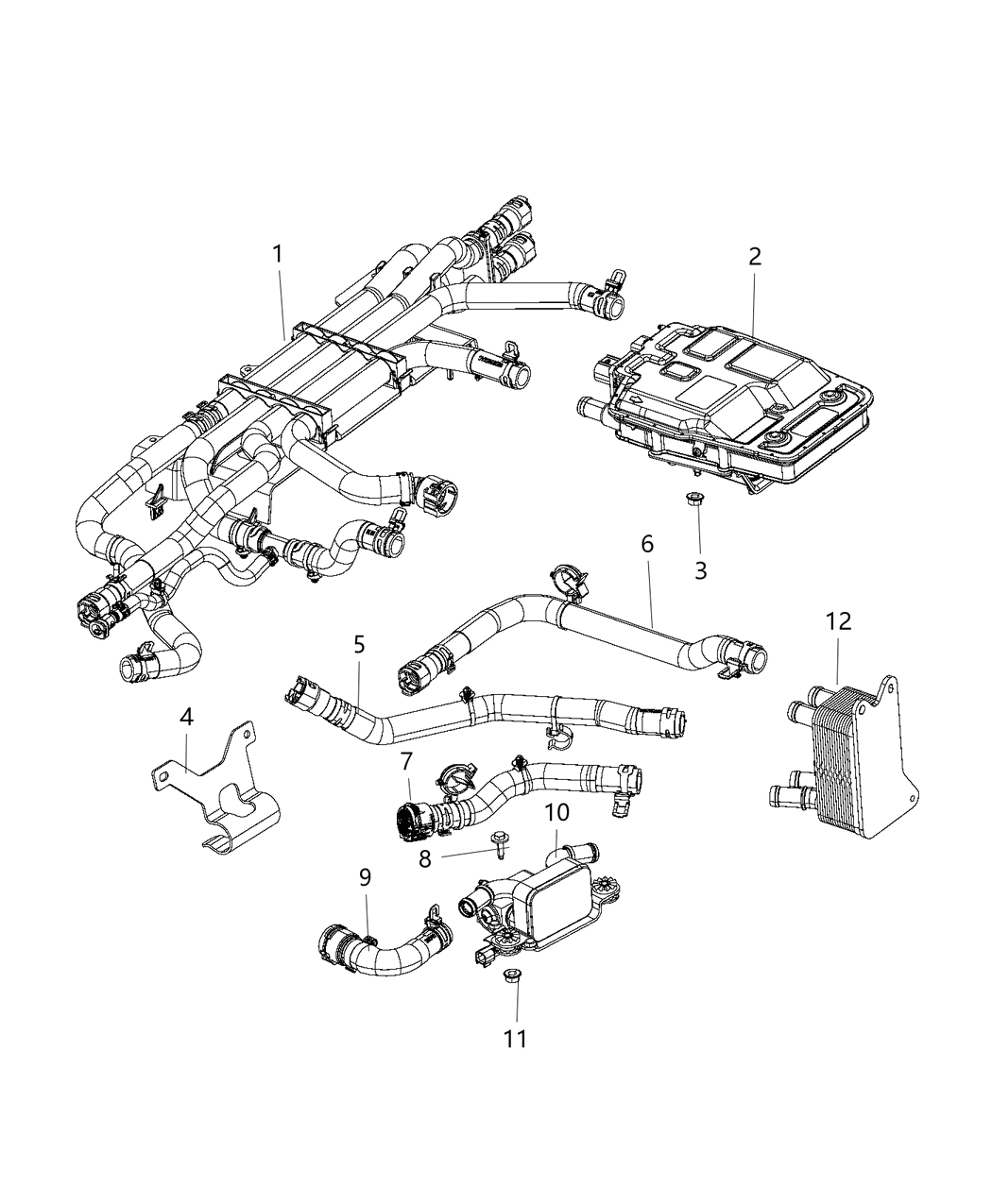 1
2
3
6
12
5
4
7
10
8
9
11