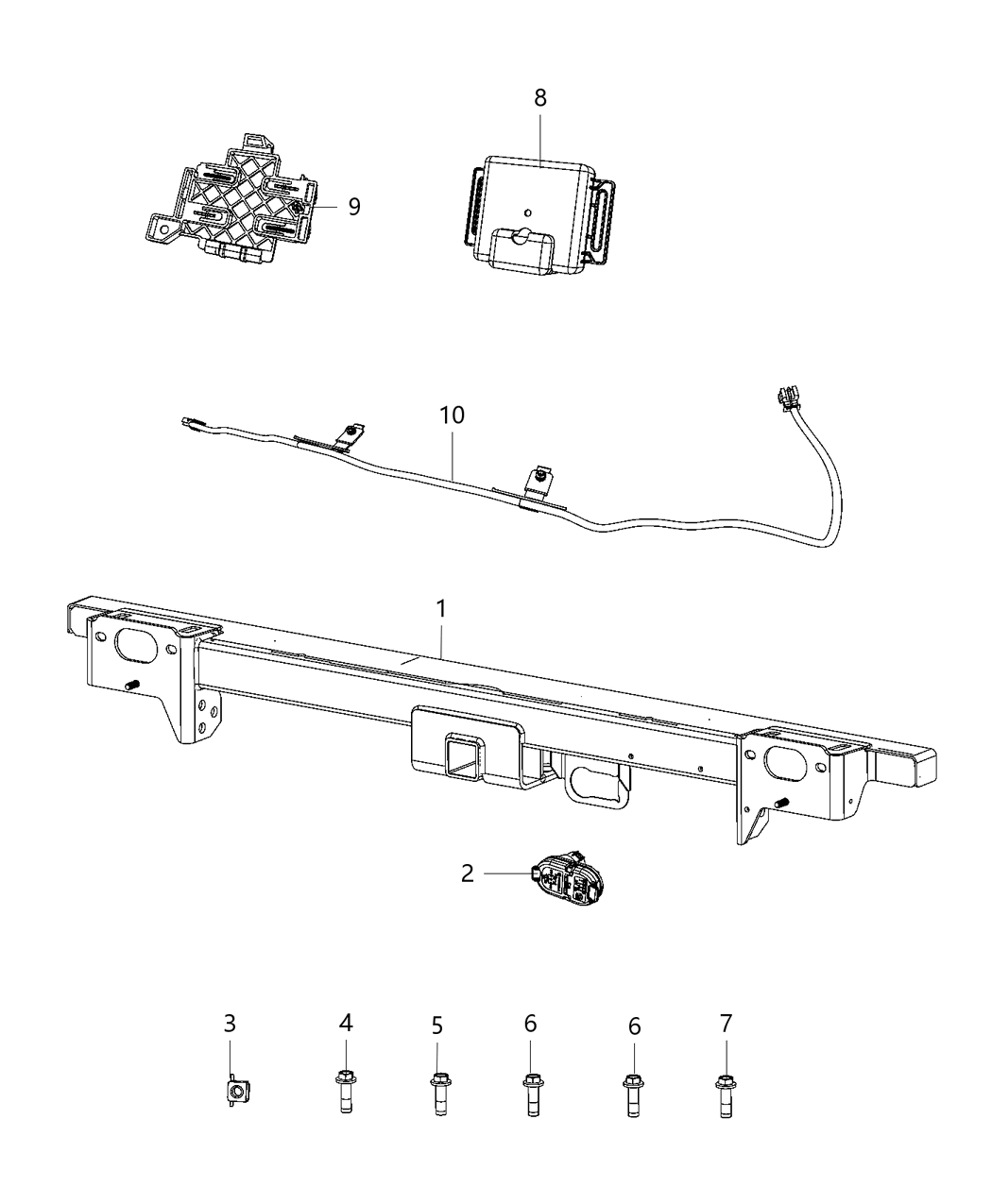 8
9
10
1
2
3
4
5
6
6
7