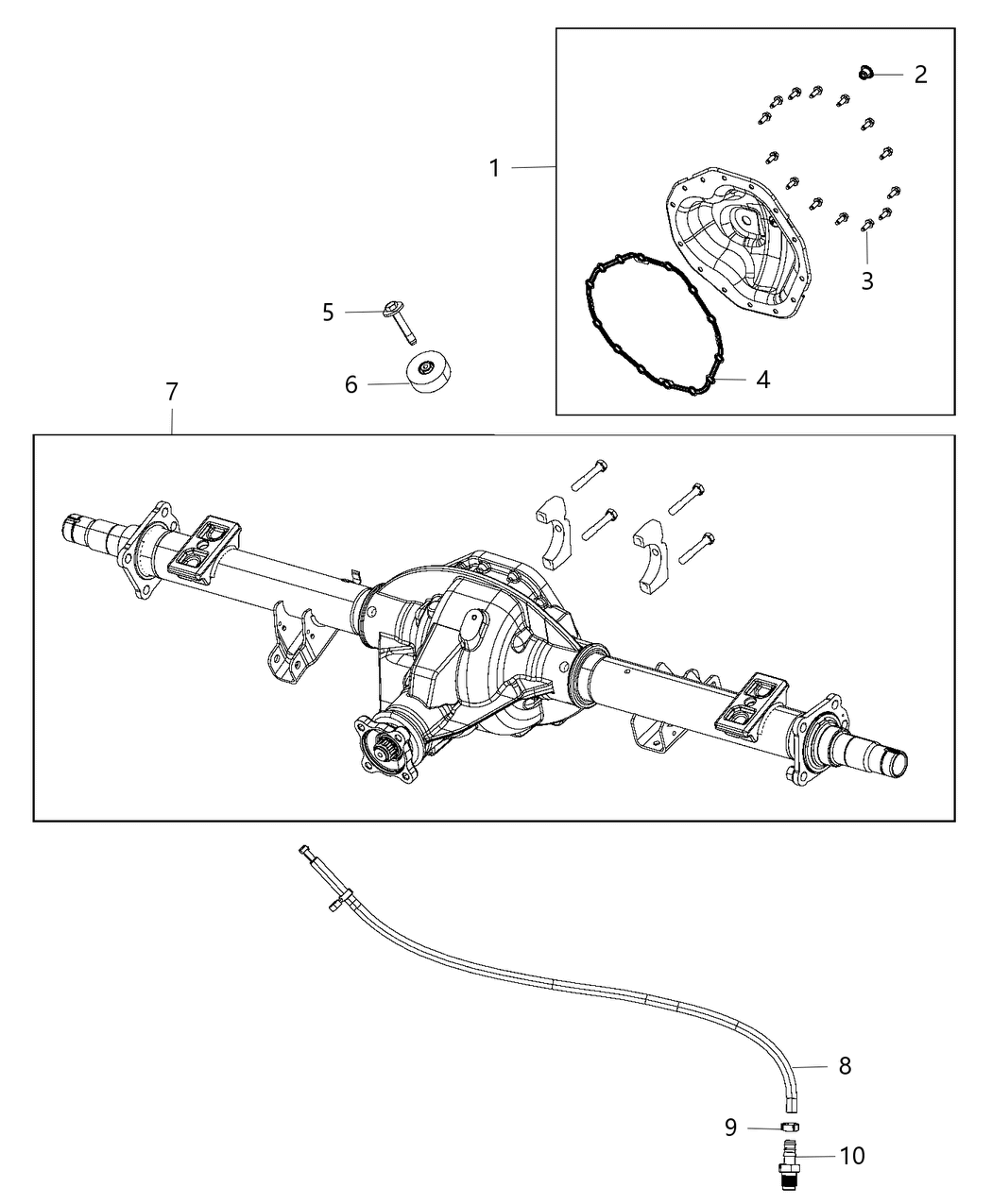 1
2
3
4
5
6
7
8
9
10