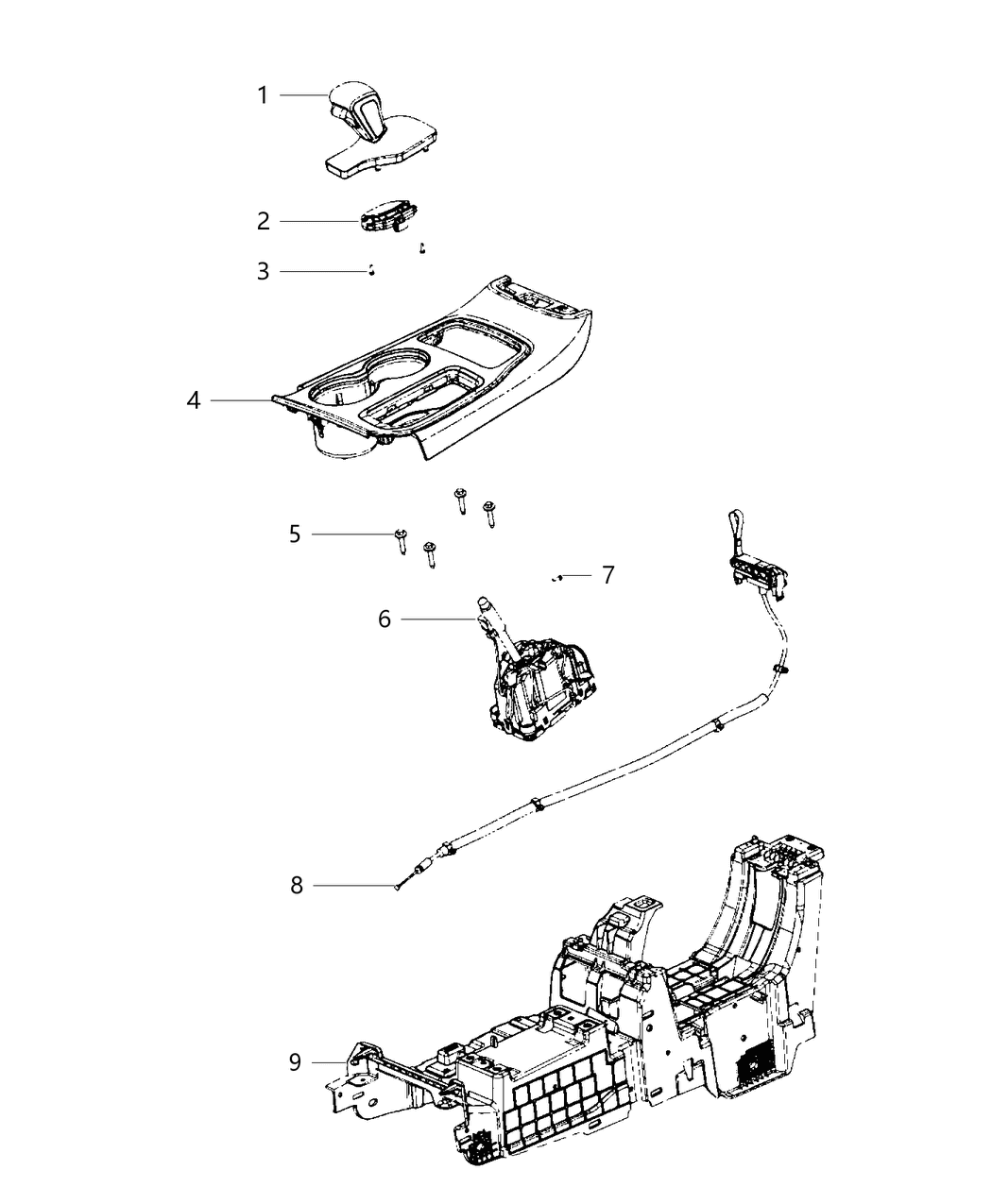 1
2
3
4
5
7
6
8
9