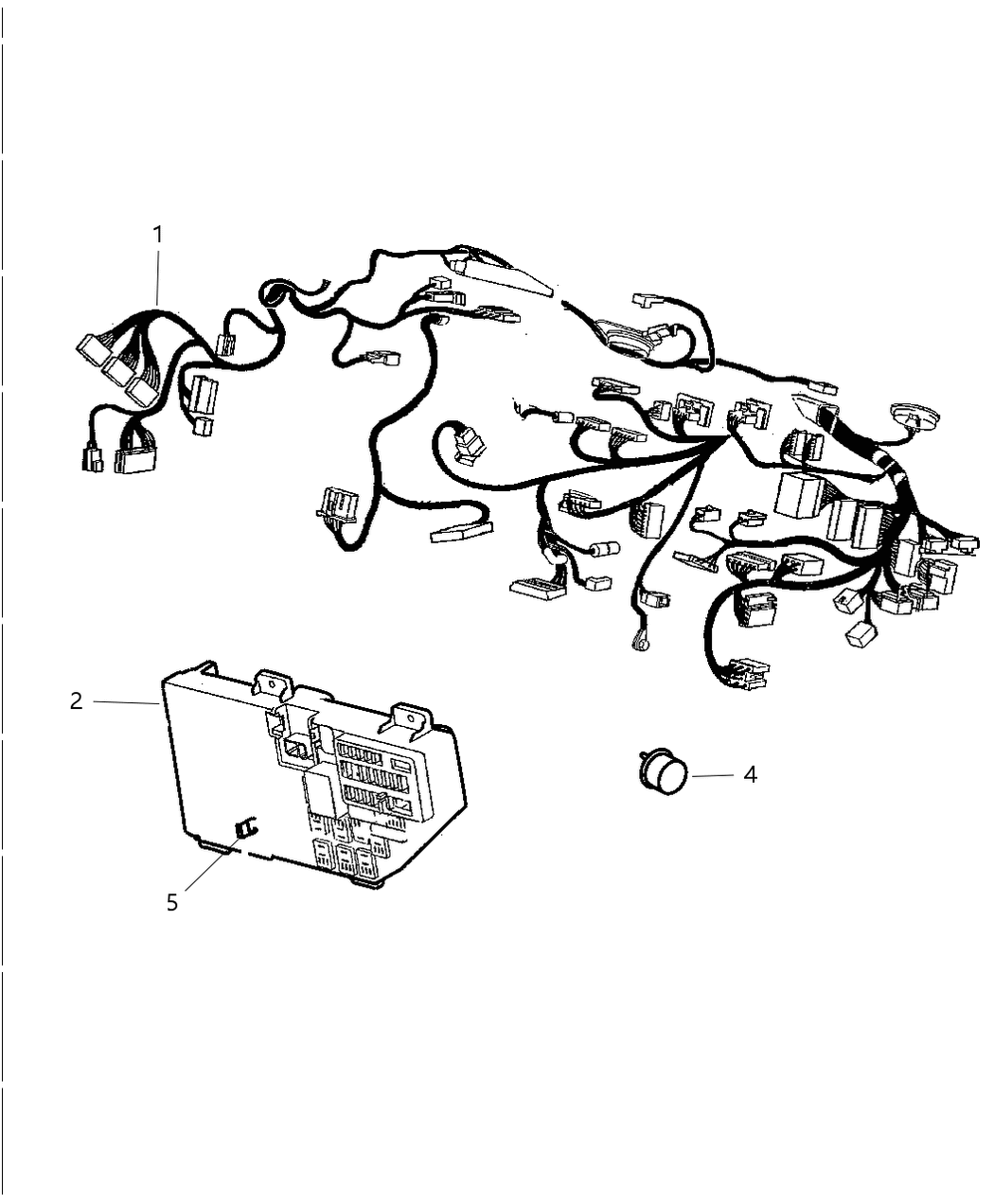 1
2
4
5