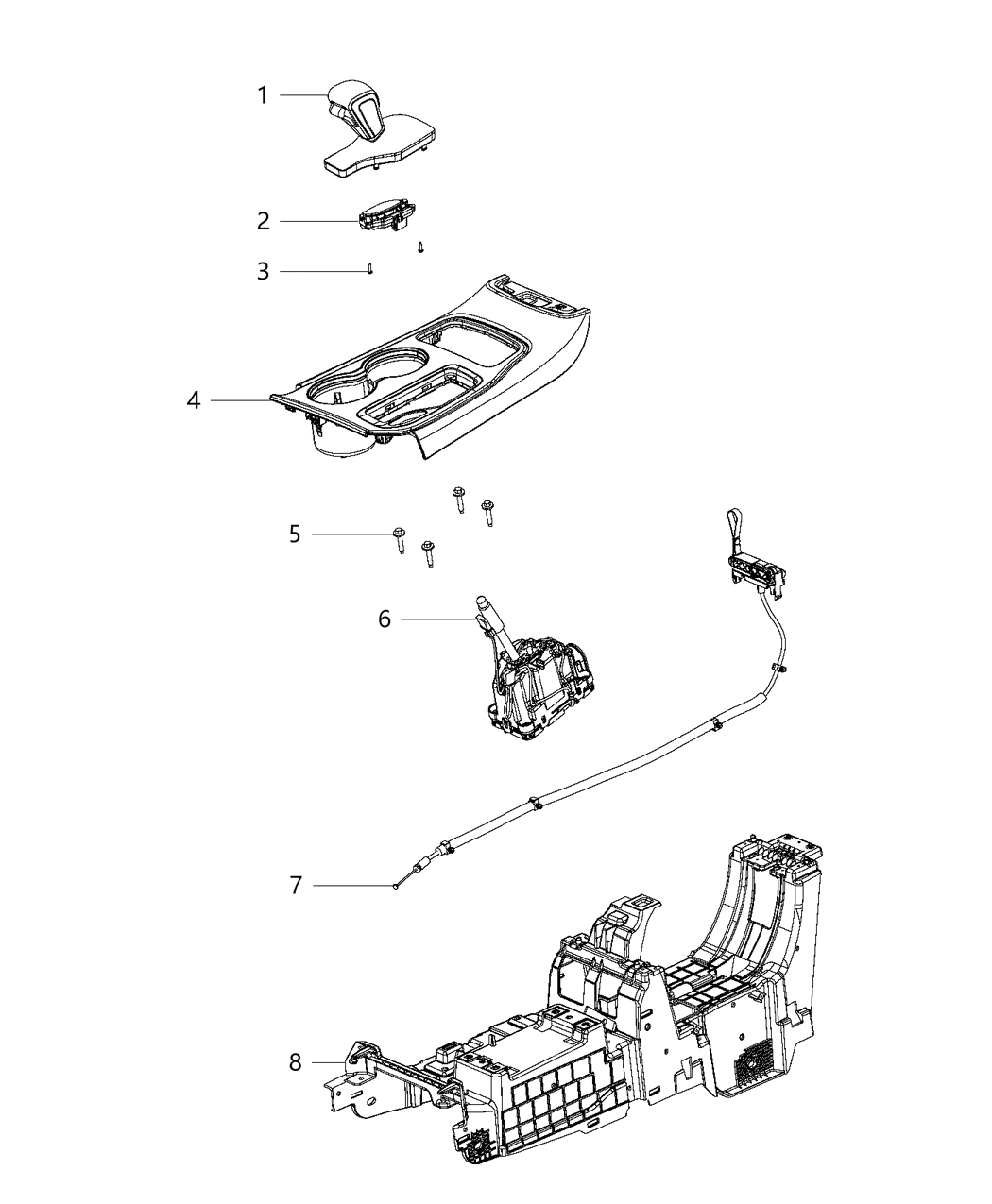 1
2
3
4
5
6
7
8