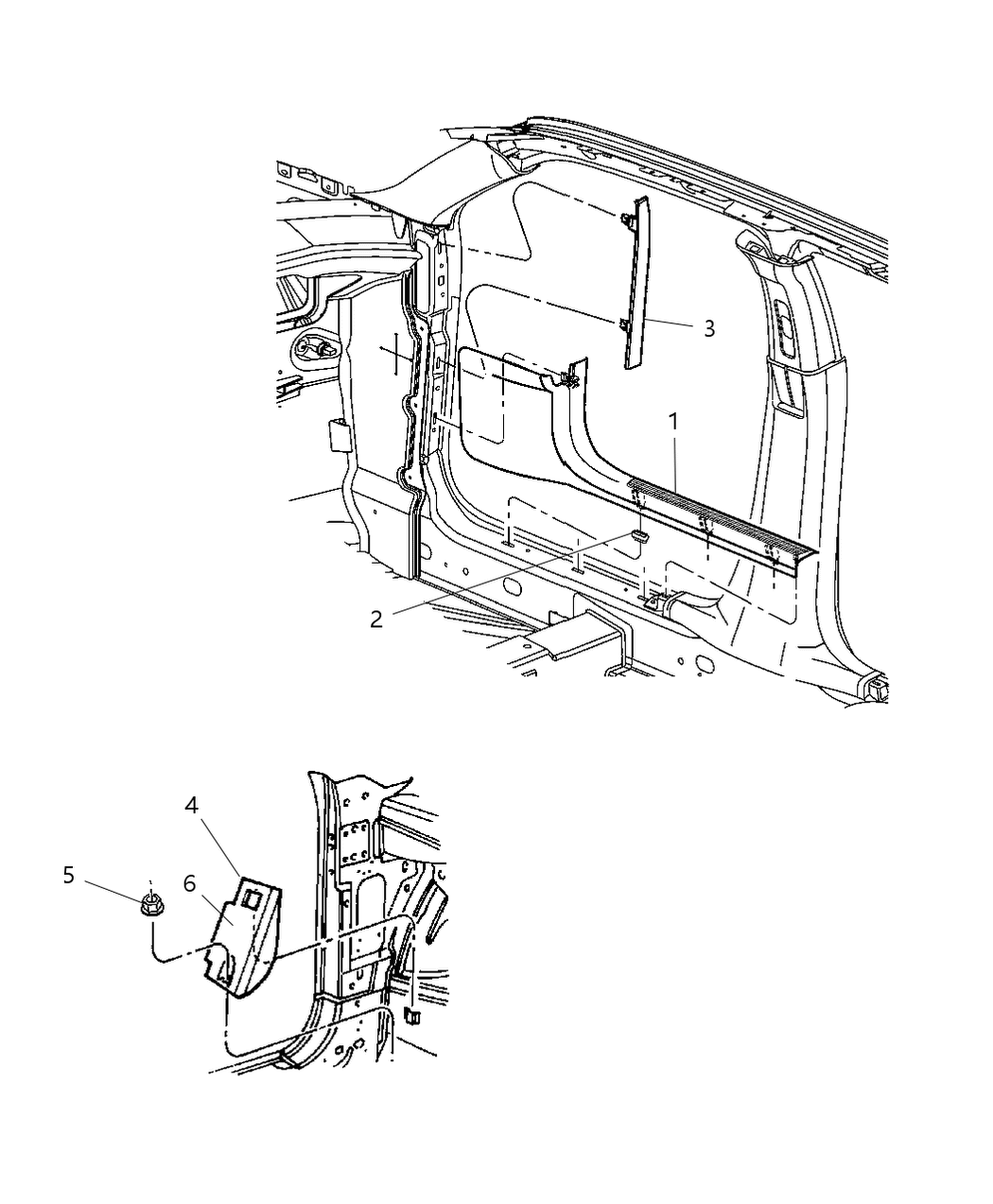 3
1
2
4
5
6