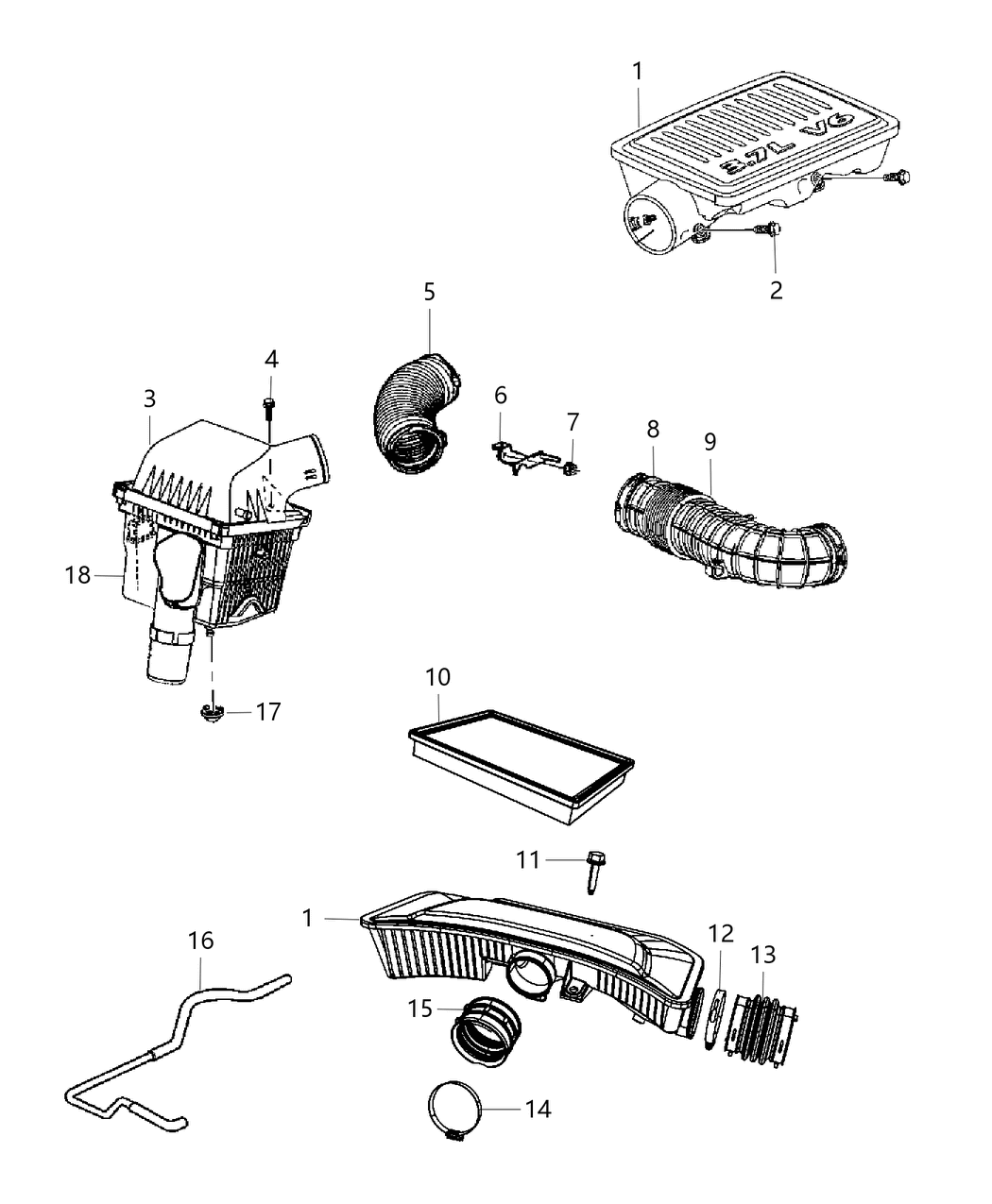 1
3.7L V6
2
5
4
3
6
7
8
9
18
17
10
11
1
16
12
13
15
14