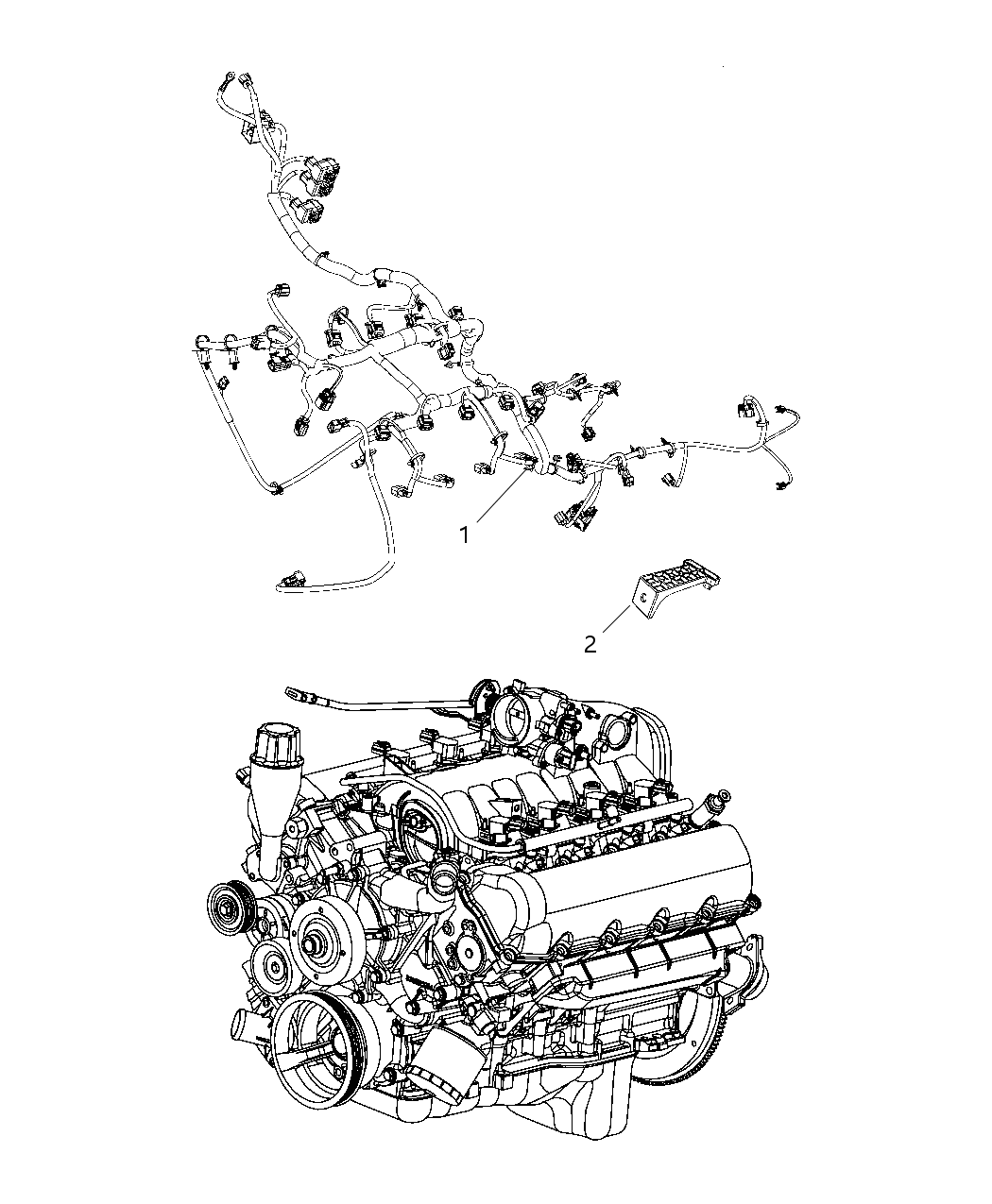 1

2