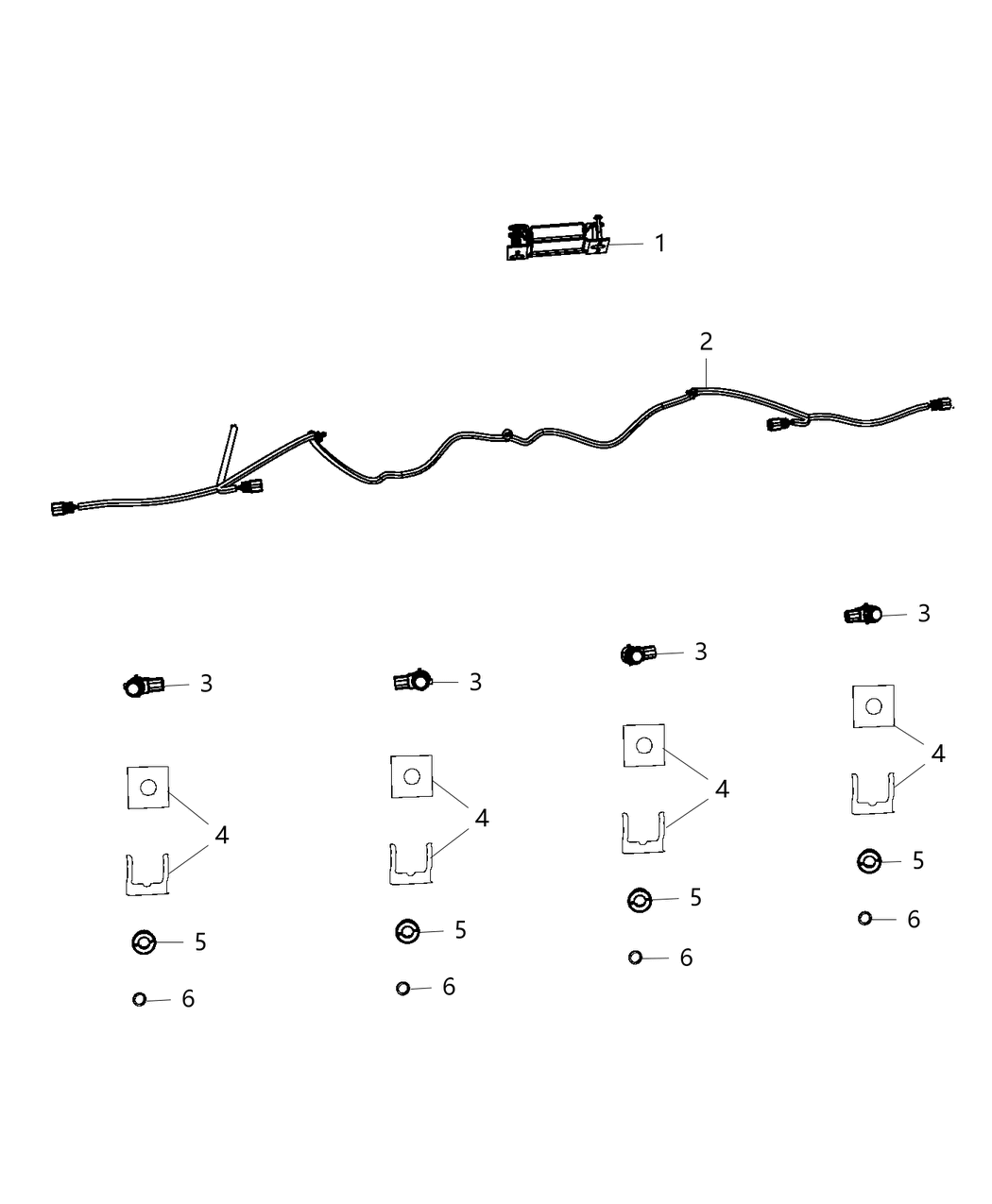 1
2
3
3
3
3
4
4
4
4
5
5
5
5
6
6
6
6