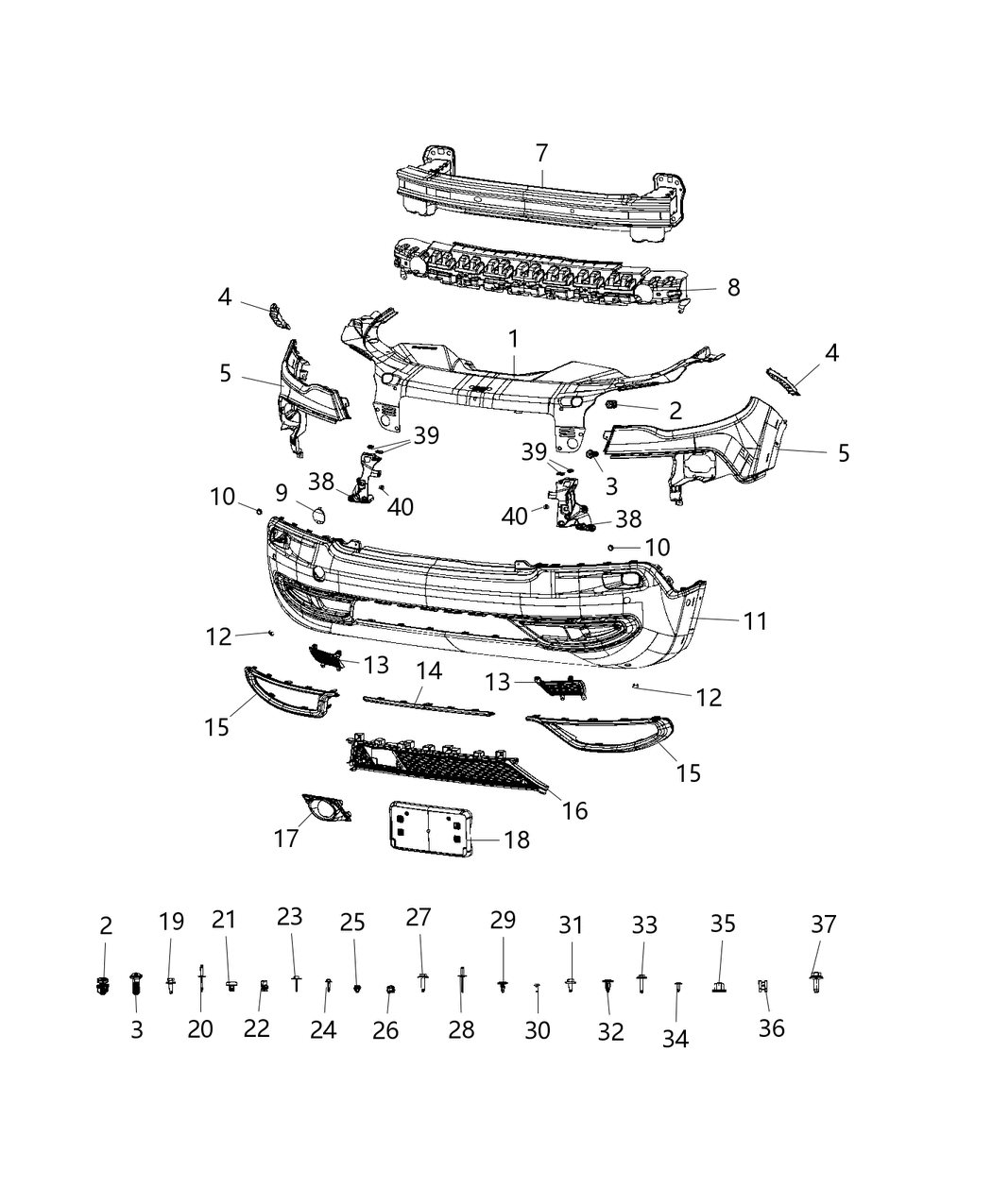 7
8
4
1
4
5
2
39
39
5
3
38
40
10
9
40
38
10
11
12
13
14
13
12
15
15
16
17
18
2
19
21
23
25
27
29
31
33
35
37
3
20
22
24
26
28
30
32
34
36