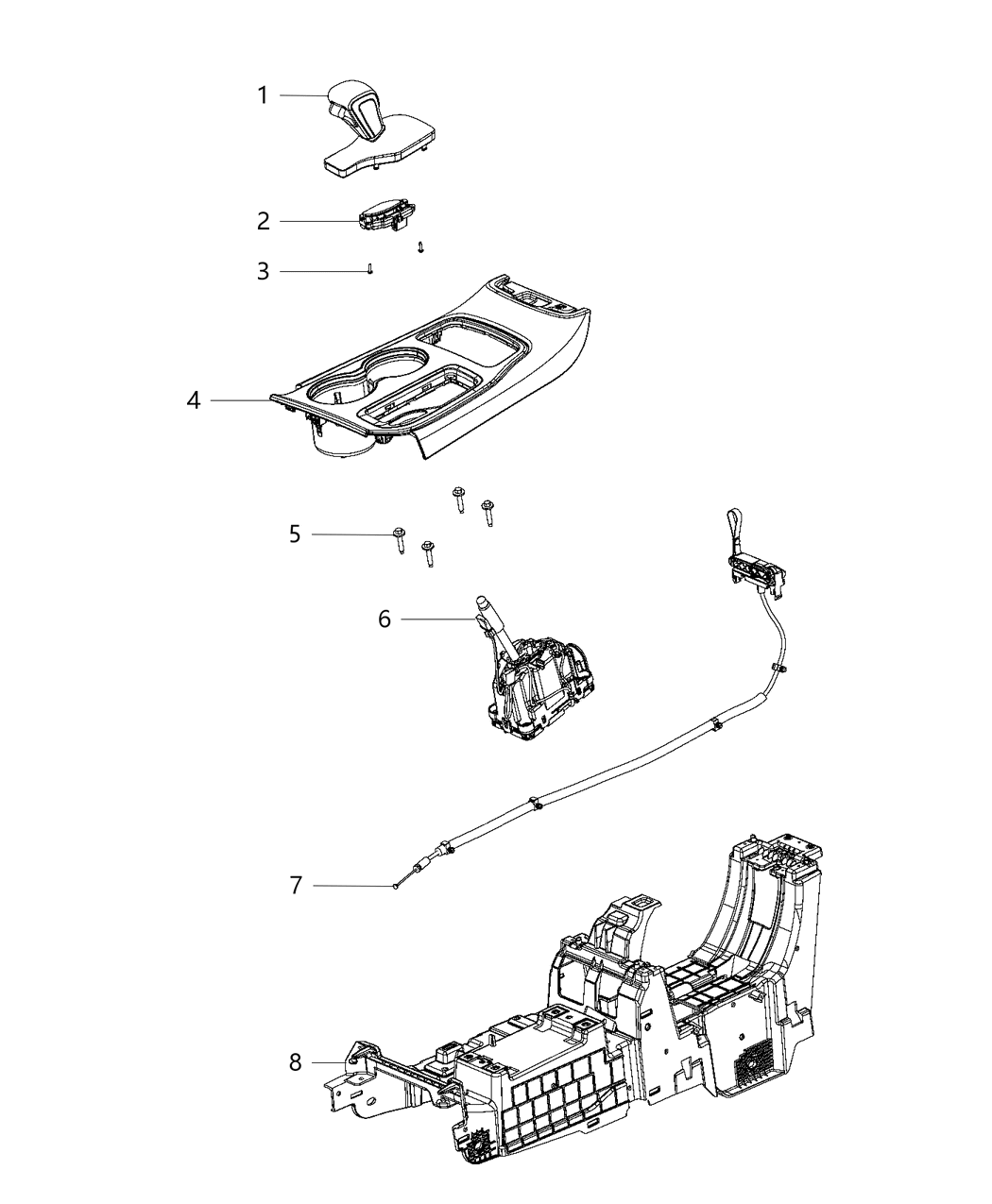 1
2
3
4
5
6
7
8