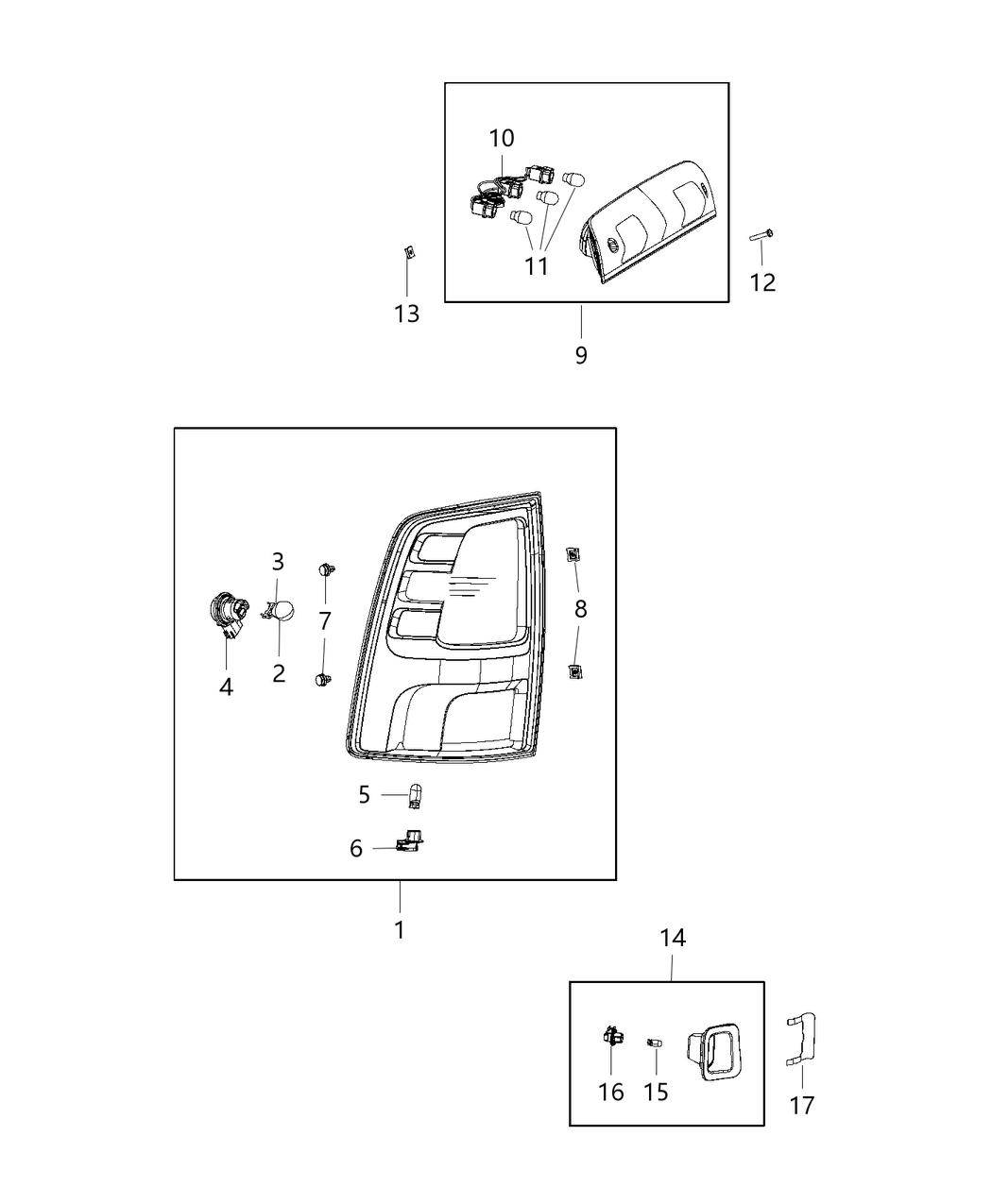 10
11
12
13
9
3
7
8
4
2
5
6
1
14
16
15
17