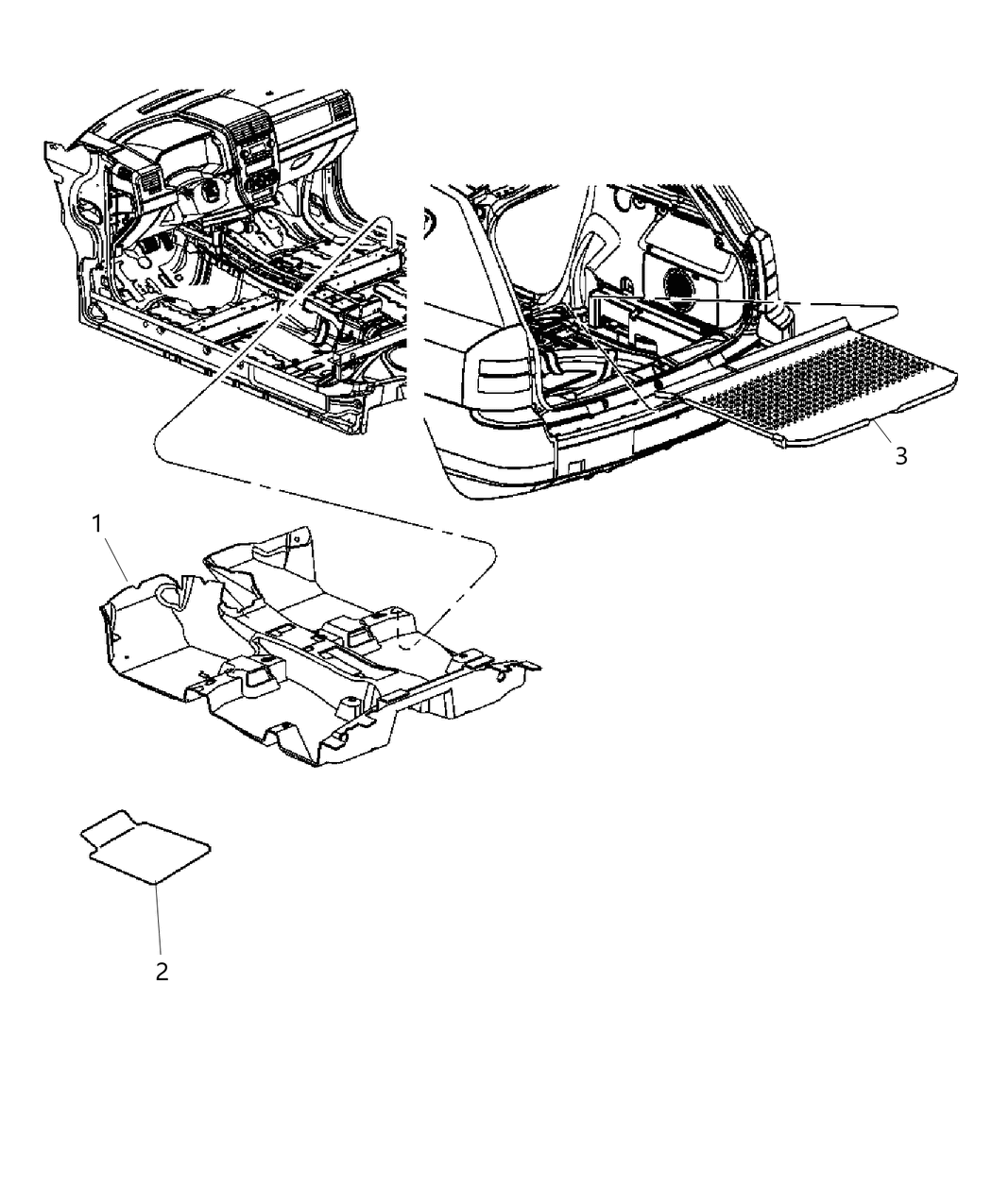 3
1
2