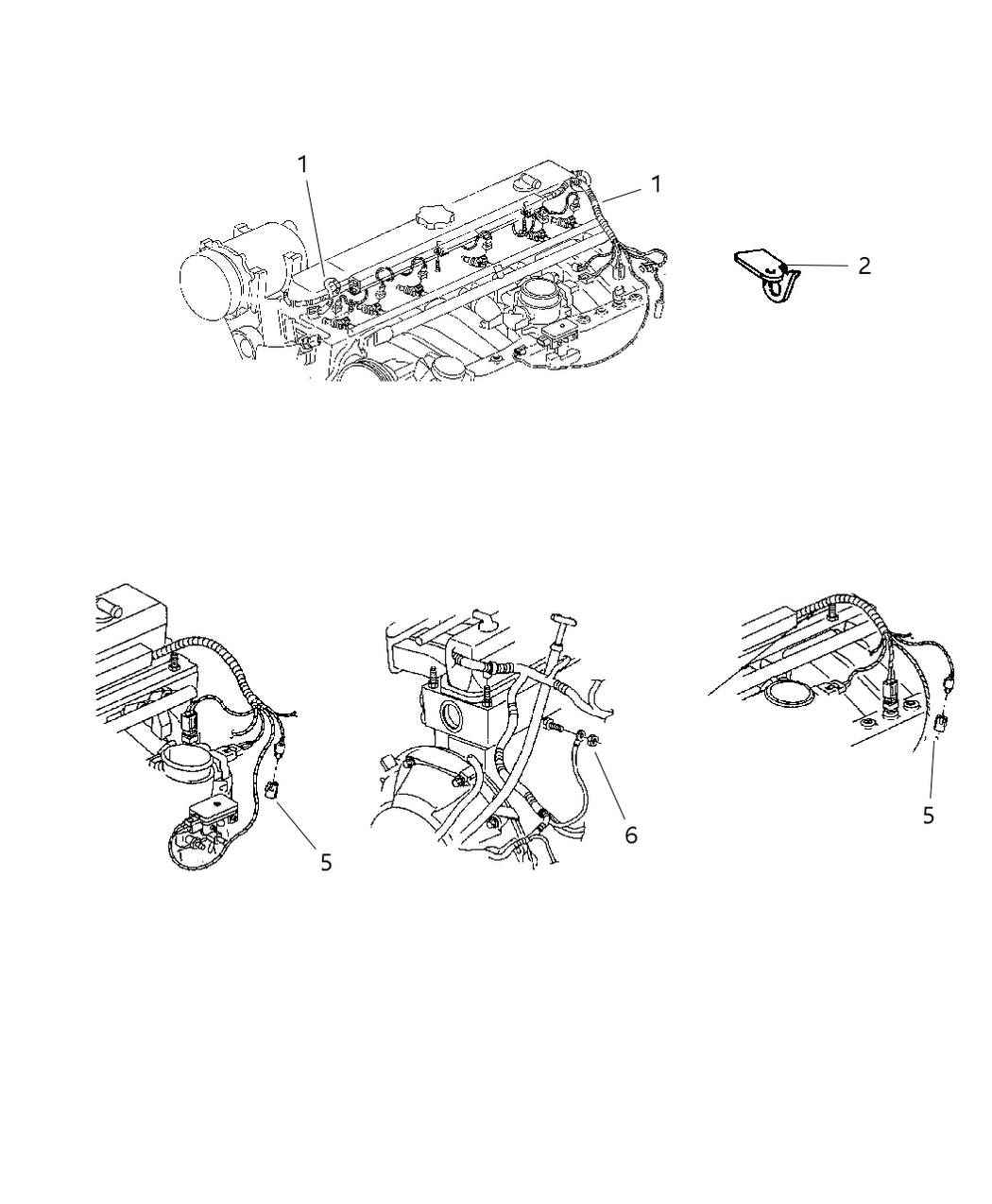 1
1
2
5
6
5