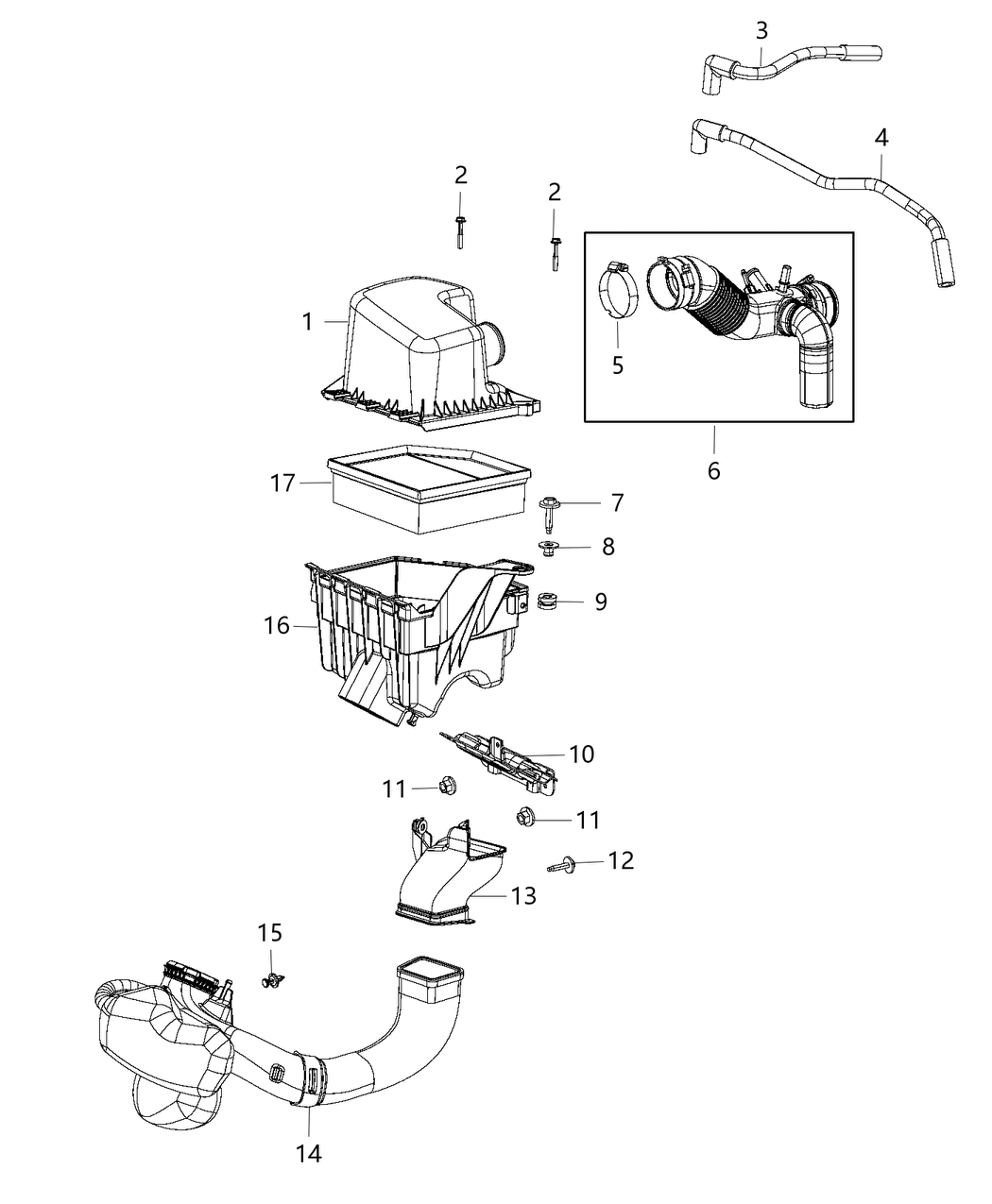 3
4
2
2
1
5
6
17
7
8
9
16
10
11
11
12
13
15
14