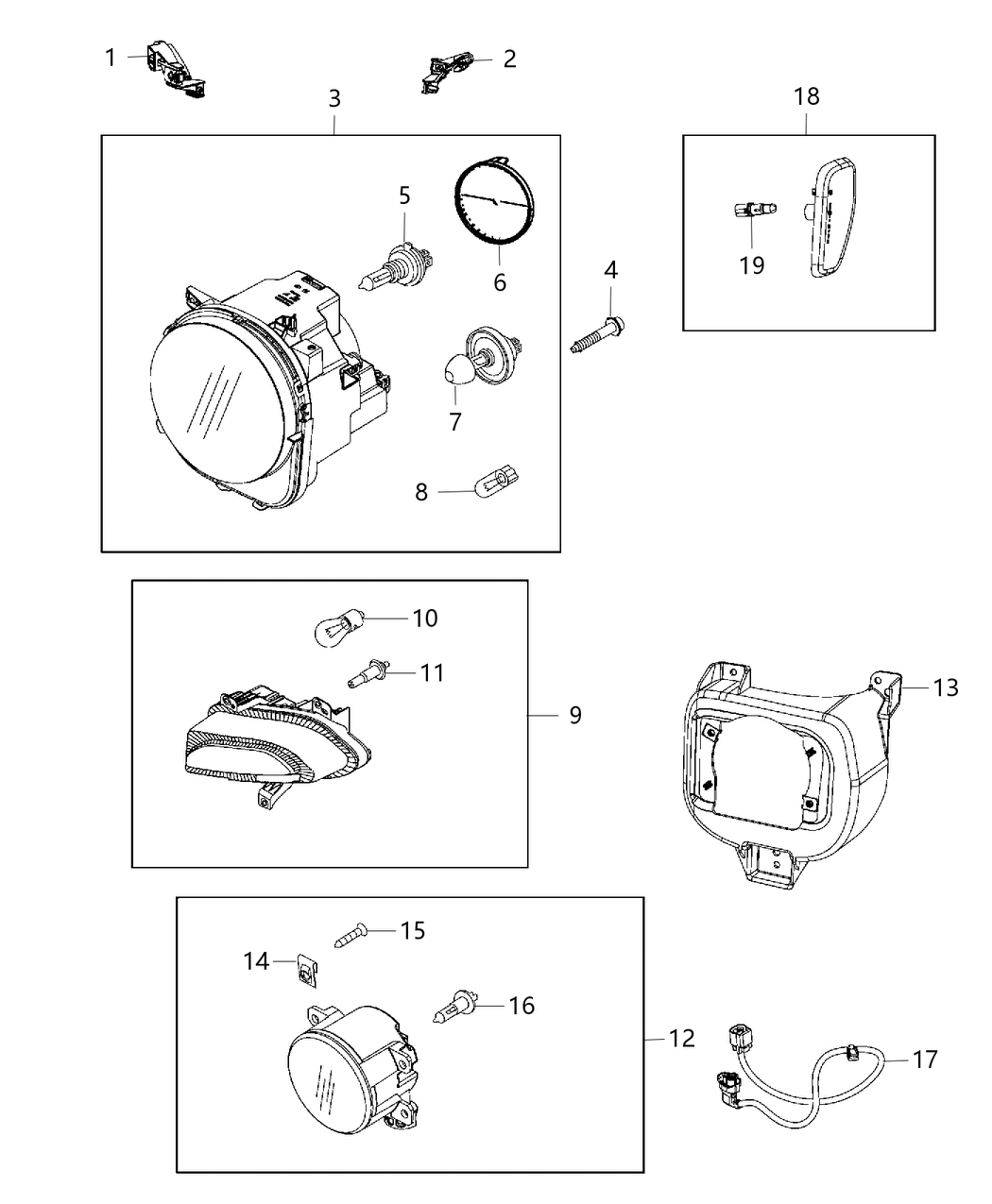 1
2
3
18
5
6
19
4
7
8
10
11
9
13
15
14
16
12
17