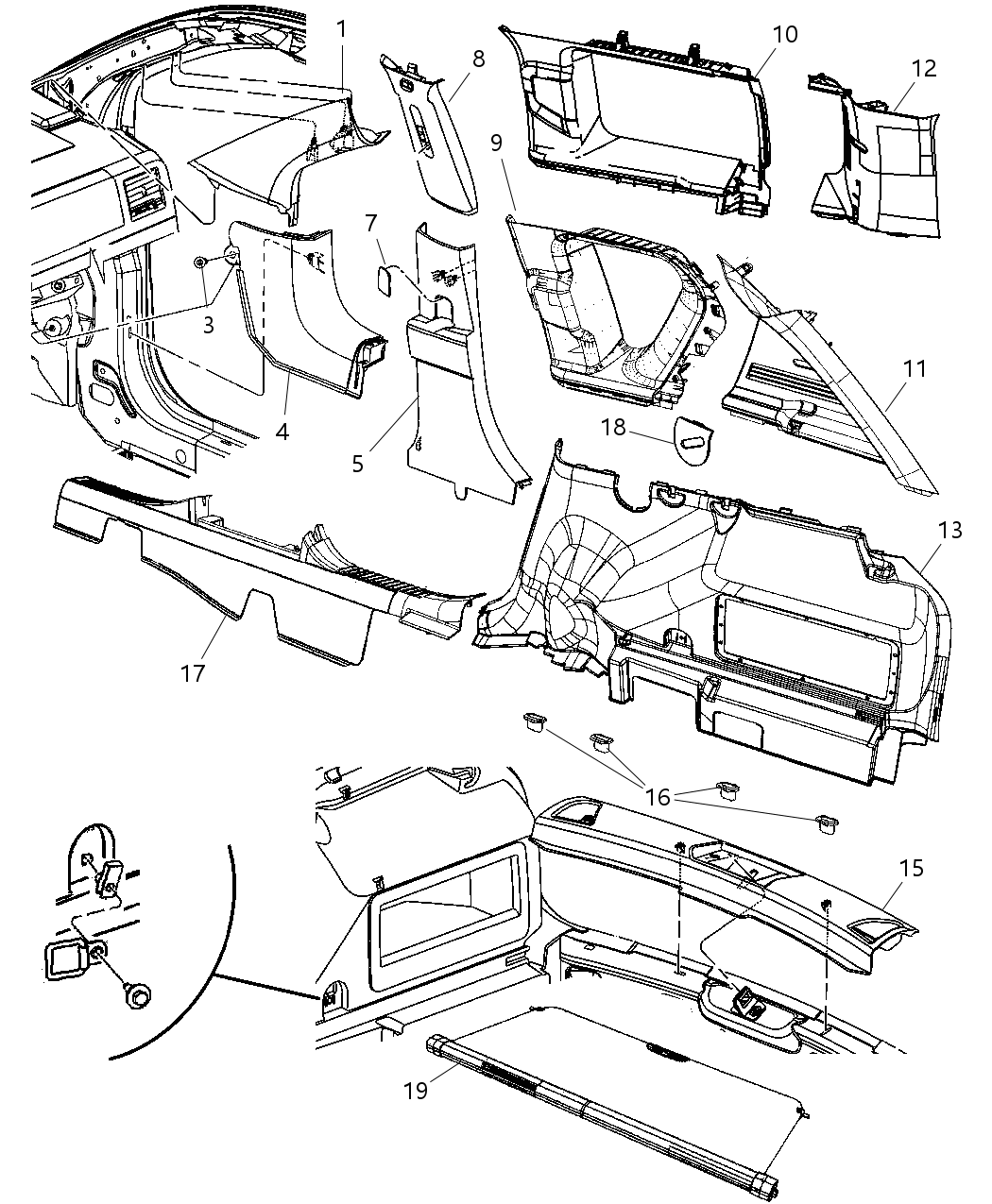 1
8
10
12
9
7
3
4
5
11
18
13
17
16
15
19