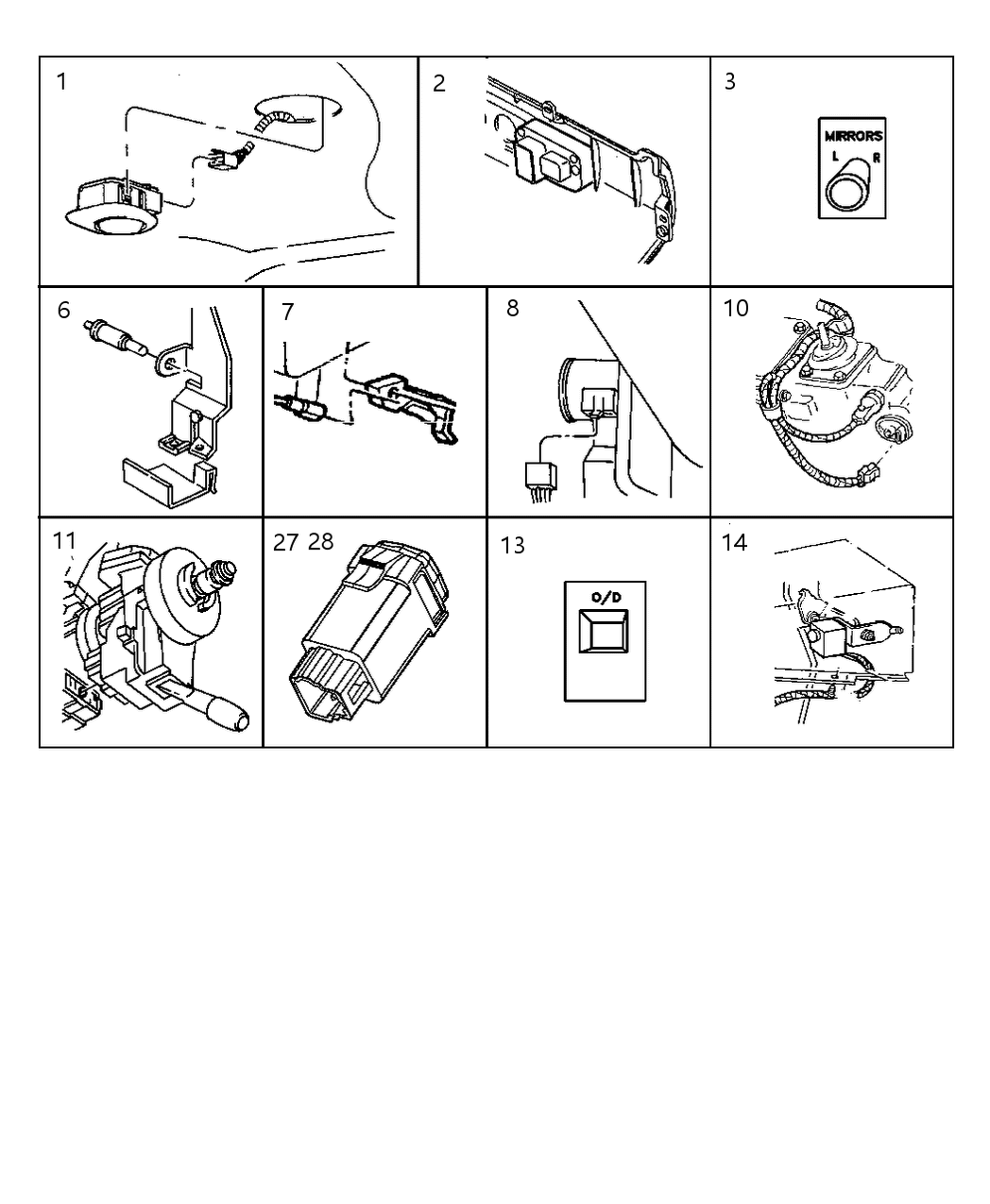 1

2

3

MIRRORS
L R

6

7

8

10

11

27 28

13

O/D

14