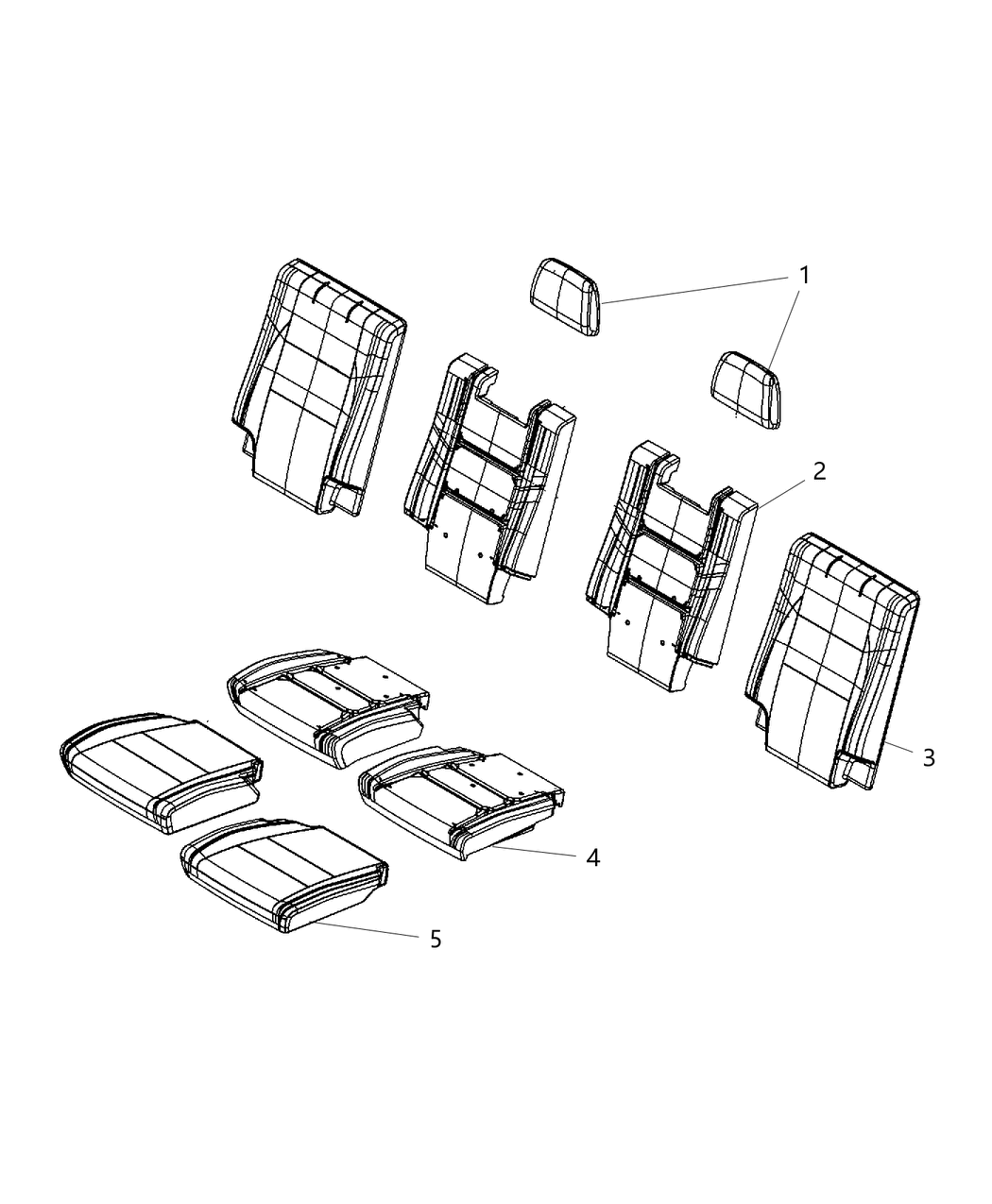 1
2
3
4
5