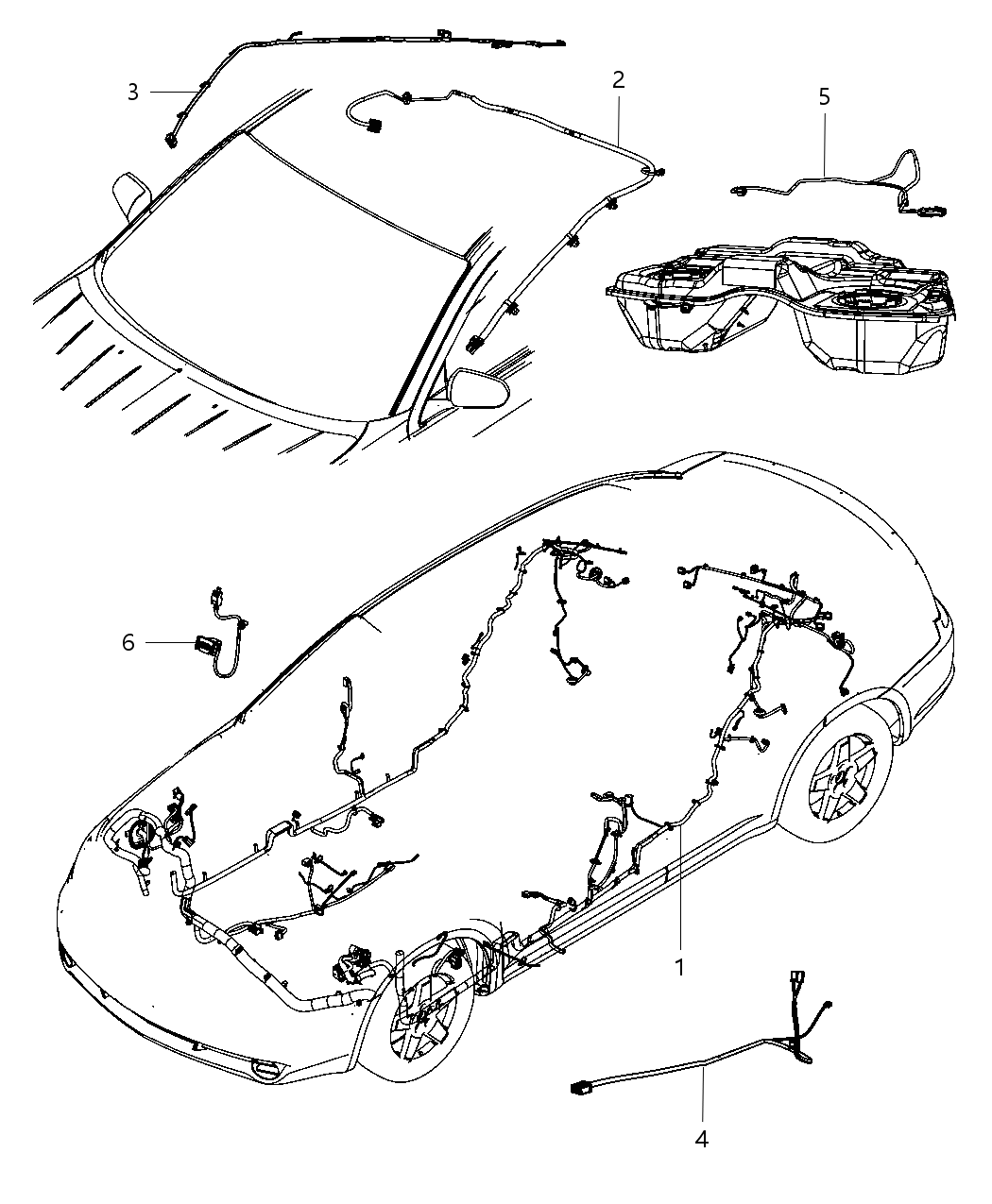 3
2
5
6
1
4