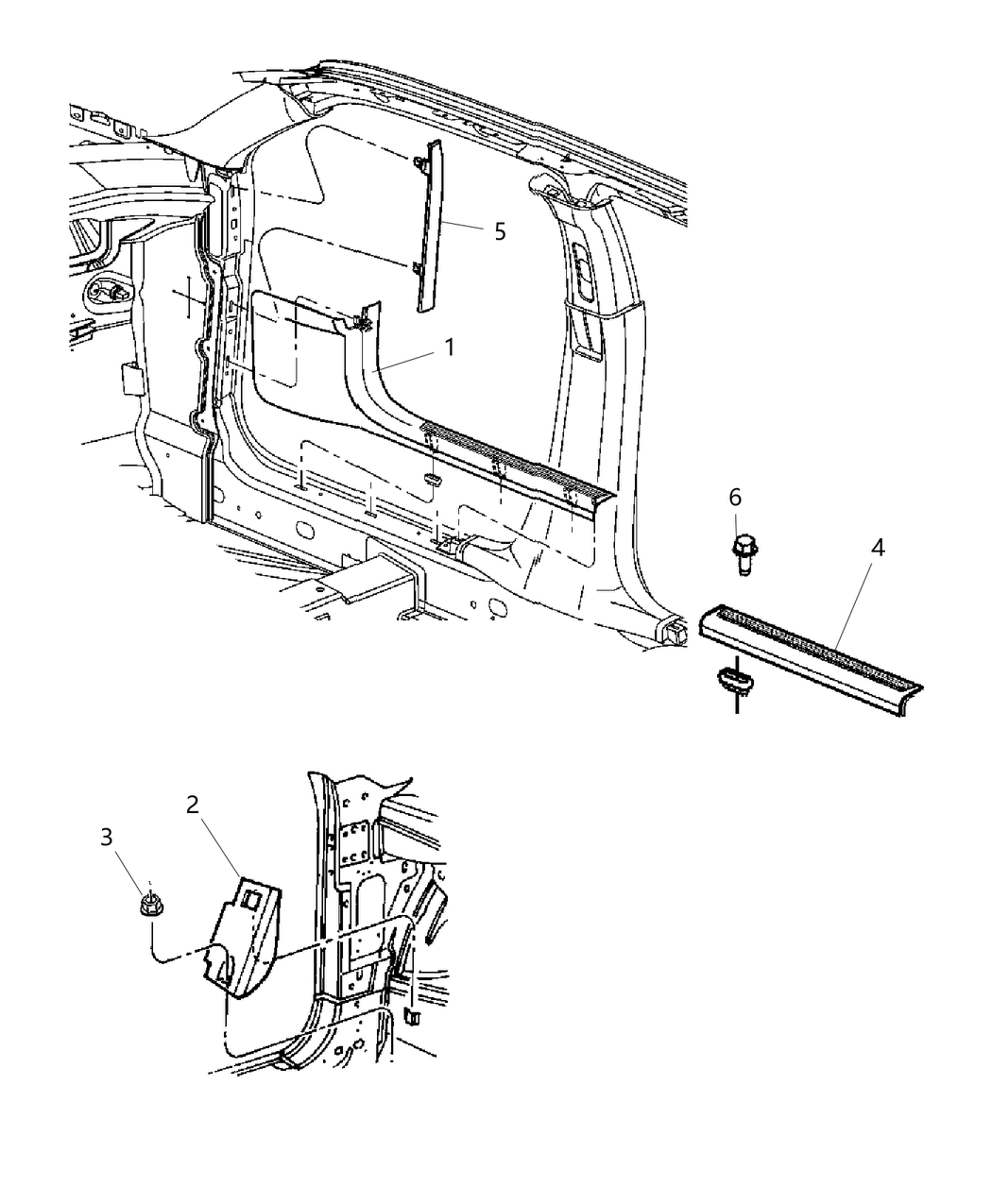 5
1
6
4
2
3