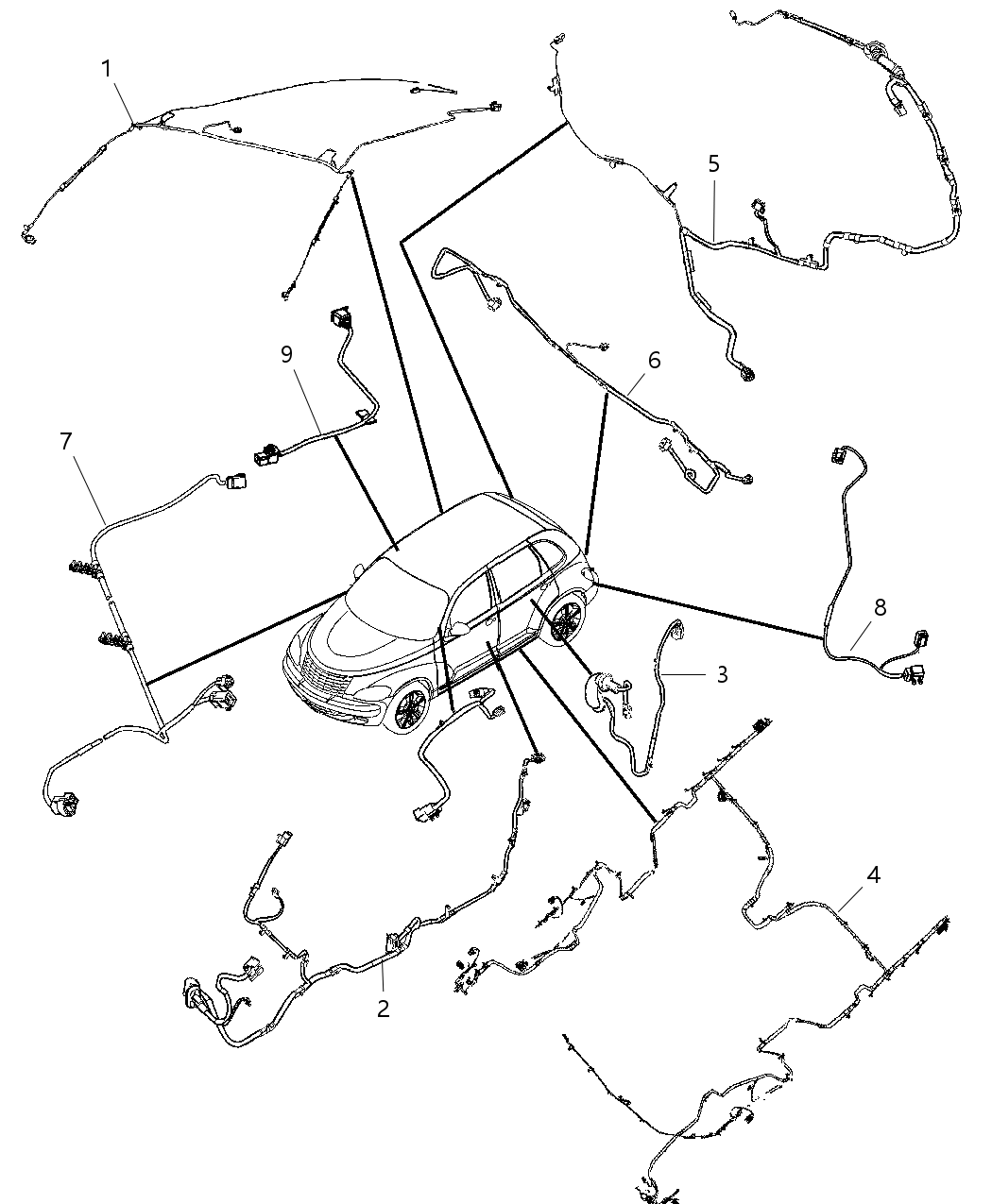 1
5
9
6
7
8
3
4
2