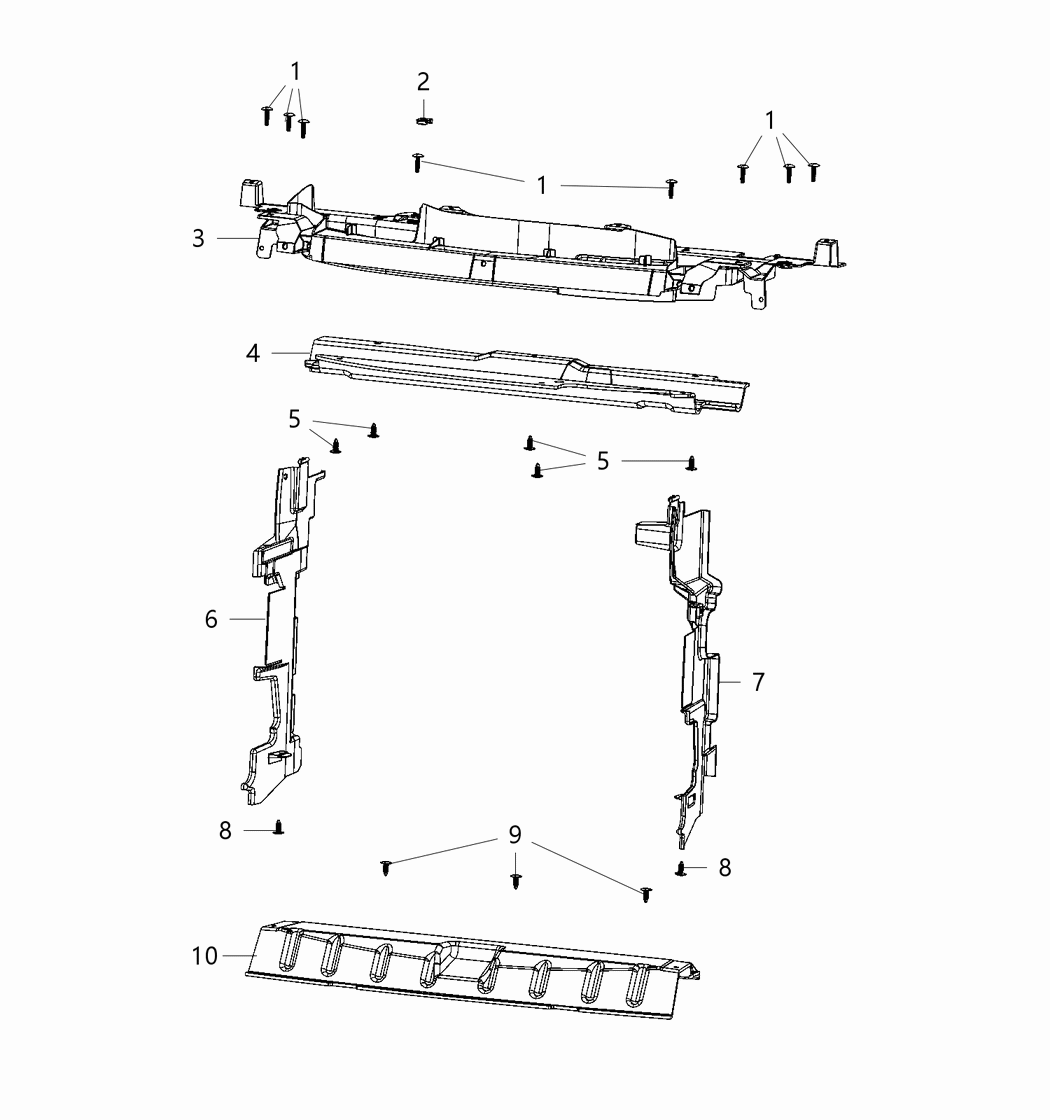 1
2
1
1
3
4
5
5
6
7
8
9
8
10