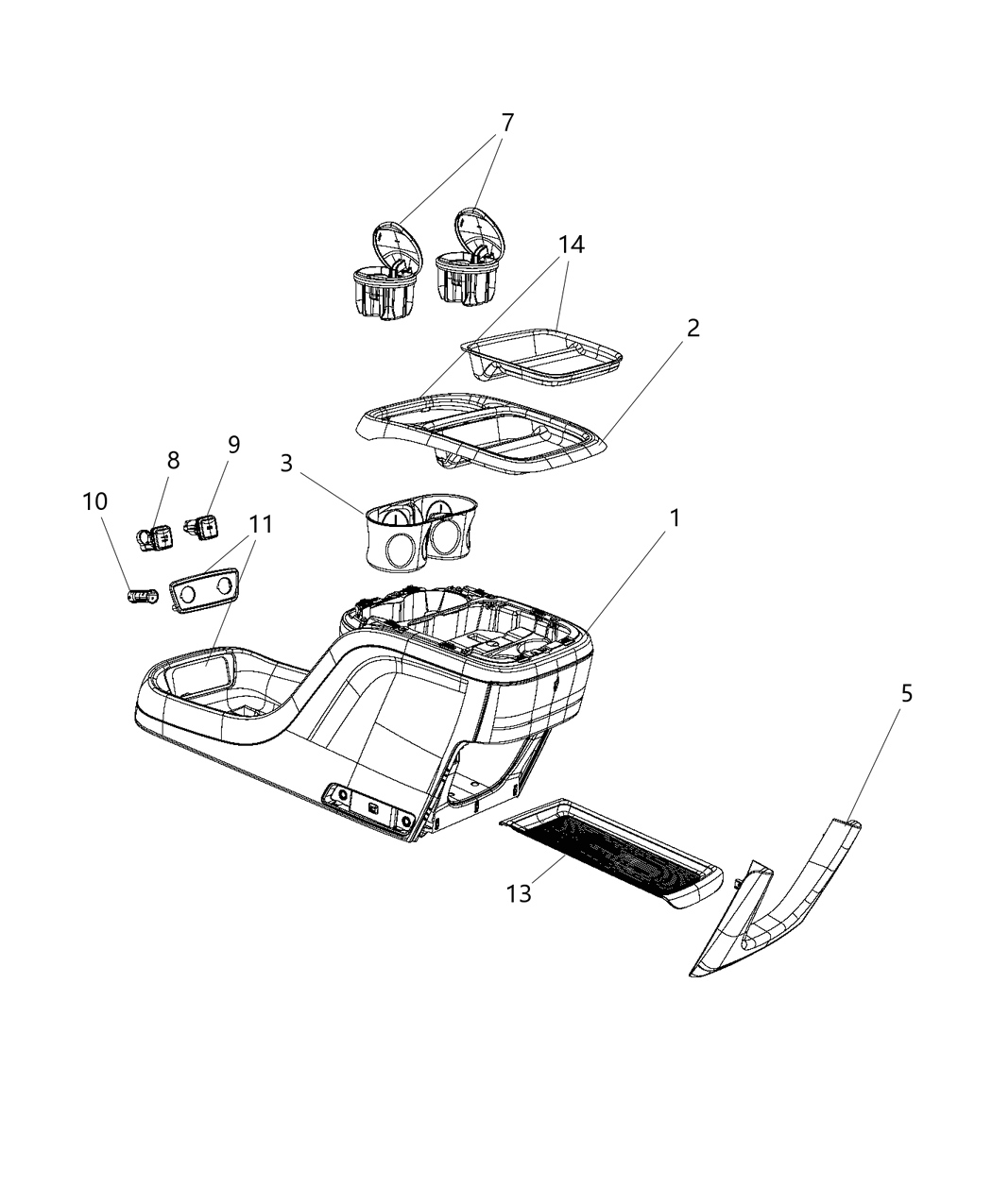 7
14
2
8
9
3
10
11
1
5
13